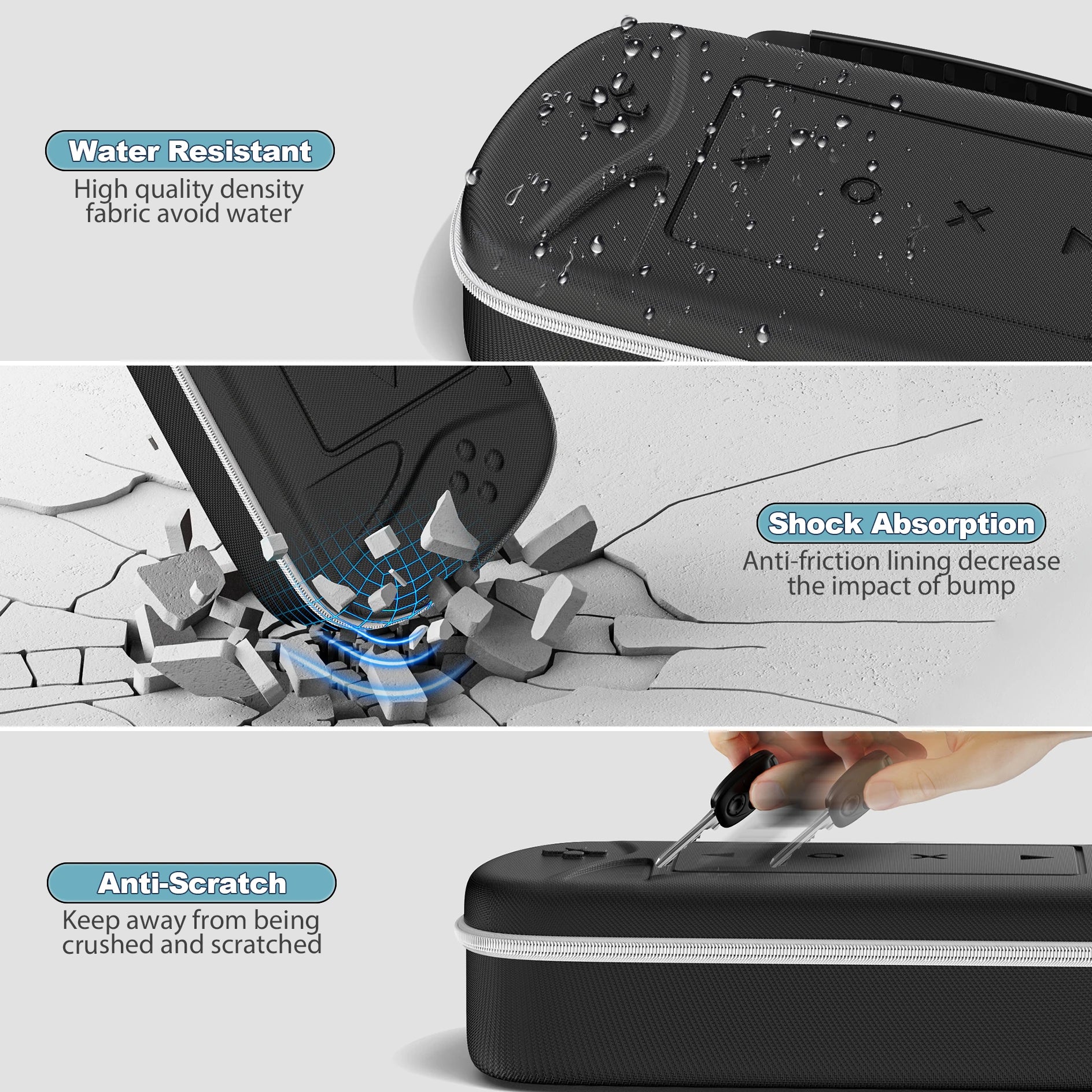 Water Resistant

High quality density fabric avoid water

Shock Absorption

Anti-friction lining decrease the impact of bump

Anti-Scratch

Keep away from being crushed and scratched