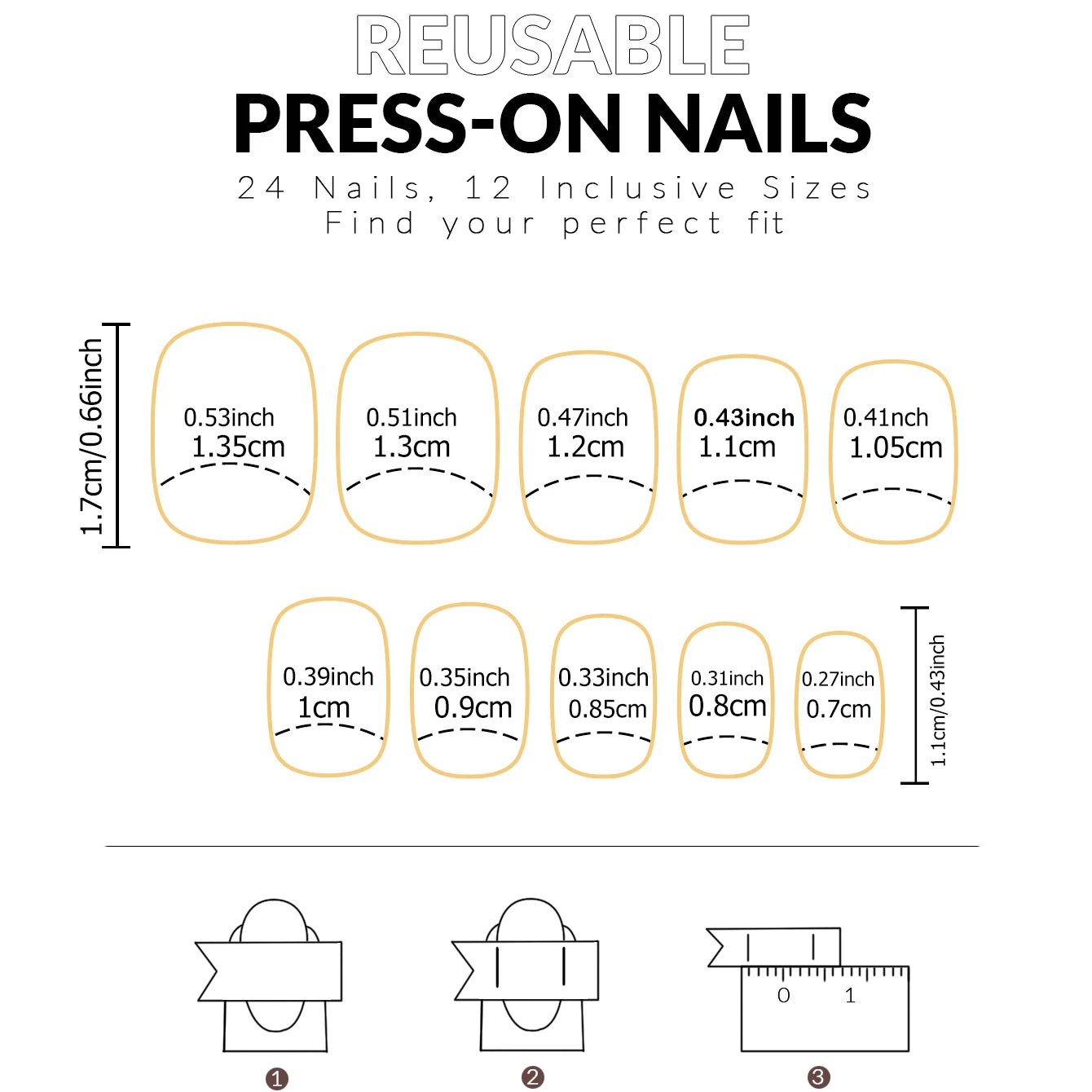 REUSABLE
PRESS-ON NAILS
24 Nails, 12 Inclusive Sizes
Find your perfect fit

1.7cm/0.66inch

0.53inch 1.35cm
0.51inch 1.3cm
0.47inch 1.2cm
0.43inch 1.1cm
0.41nch 1.05cm

0.39inch 1cm
0.35inch 0.9cm
0.33inch 0.85cm
0.31inch 0.8cm
0.27inch 0.7cm

1.1cm/0.43inch

0 1

❶ ❷ ❸