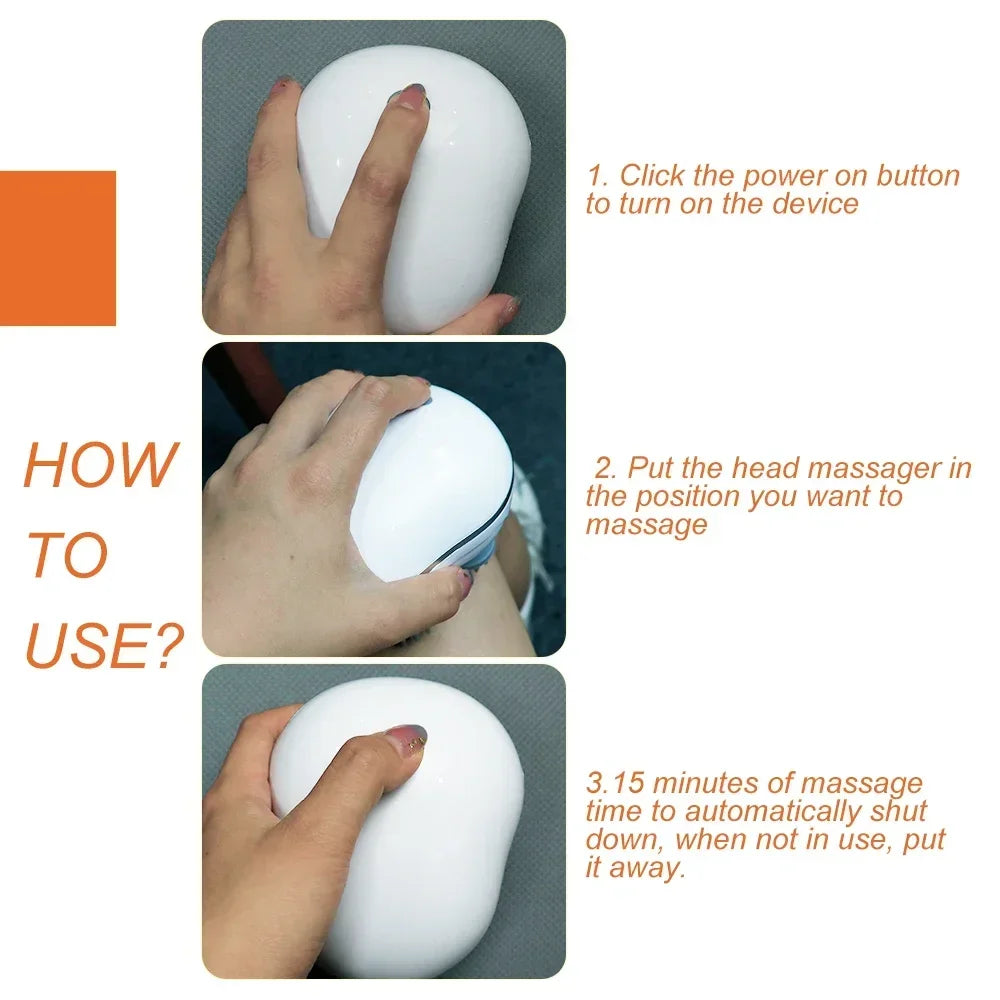 HOW TO USE?

1. Click the power on button to turn on the device

2. Put the head massager in the position you want to massage

3.15 minutes of massage time to automatically shut down, when not in use, put it away.