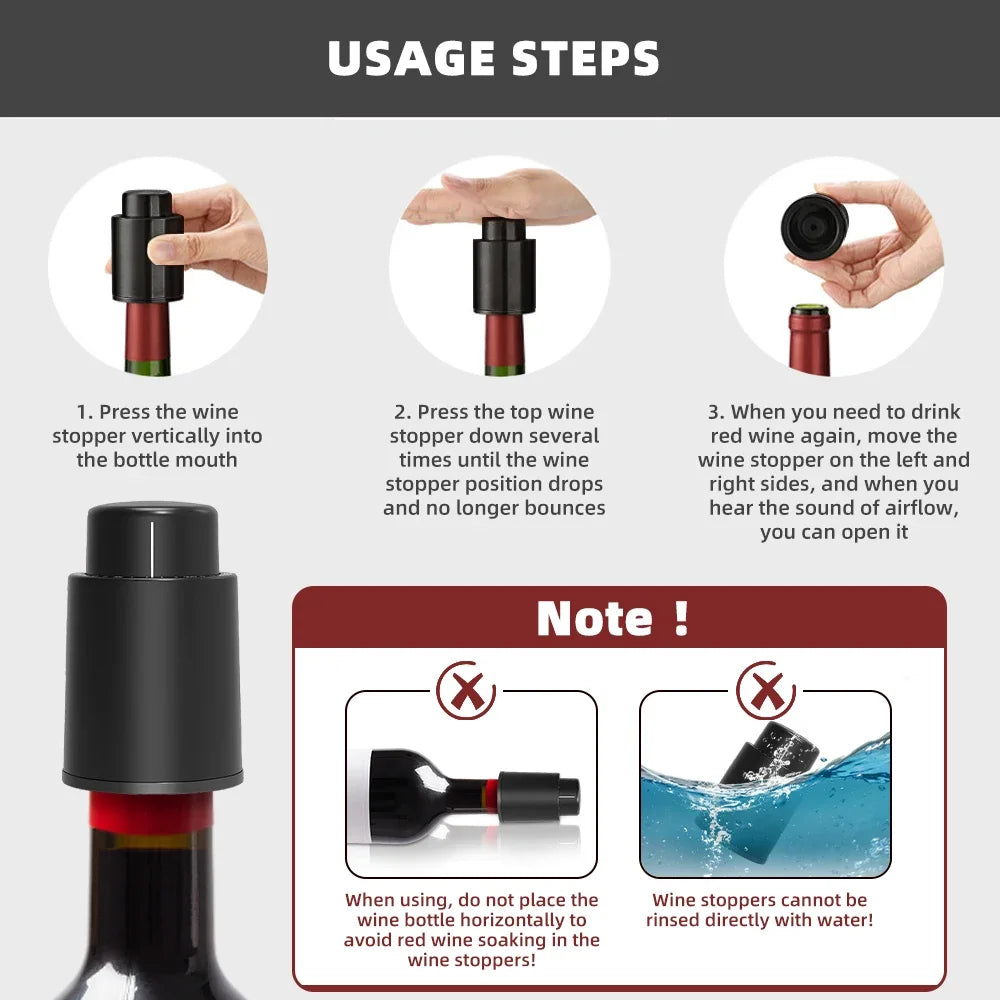 USAGE STEPS

1. Press the wine stopper vertically into the bottle mouth

2. Press the top wine stopper down several times until the wine stopper position drops and no longer bounces

3. When you need to drink red wine again, move the wine stopper on the left and right sides, and when you hear the sound of airflow, you can open it

Note !

When using, do not place the wine bottle horizontally to avoid red wine soaking in the wine stoppers!

Wine stoppers cannot be rinsed directly with water!