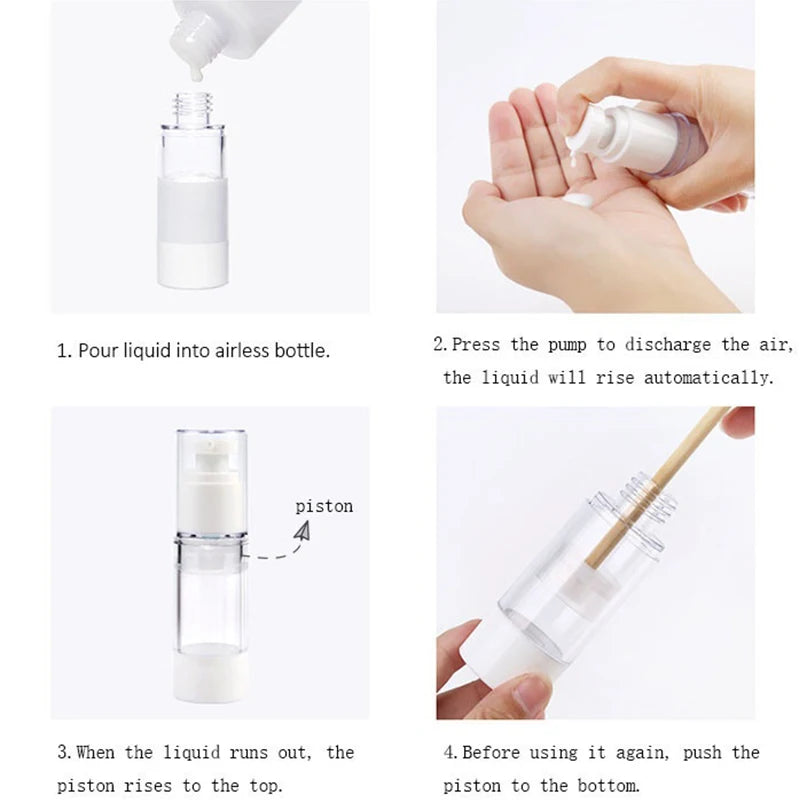 1. Pour liquid into airless bottle.

2. Press the pump to discharge the air, the liquid will rise automatically.

piston

3. When the liquid runs out, the piston rises to the top.

4. Before using it again, push the piston to the bottom.