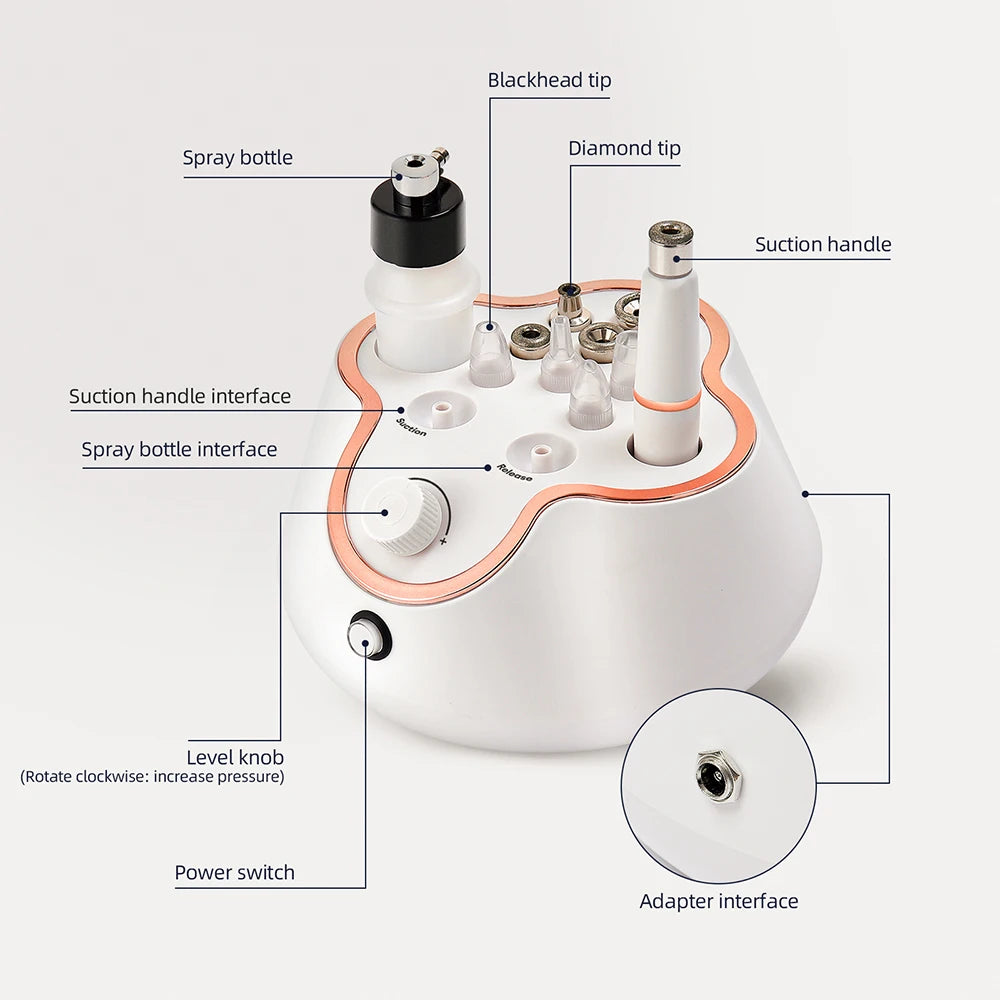 Blackhead tip

Spray bottle

Diamond tip

Suction handle

Suction handle interface

Suction

Spray bottle interface

Release

+

Level knob
(Rotate clockwise: increase pressure)

Power switch

Adapter interface