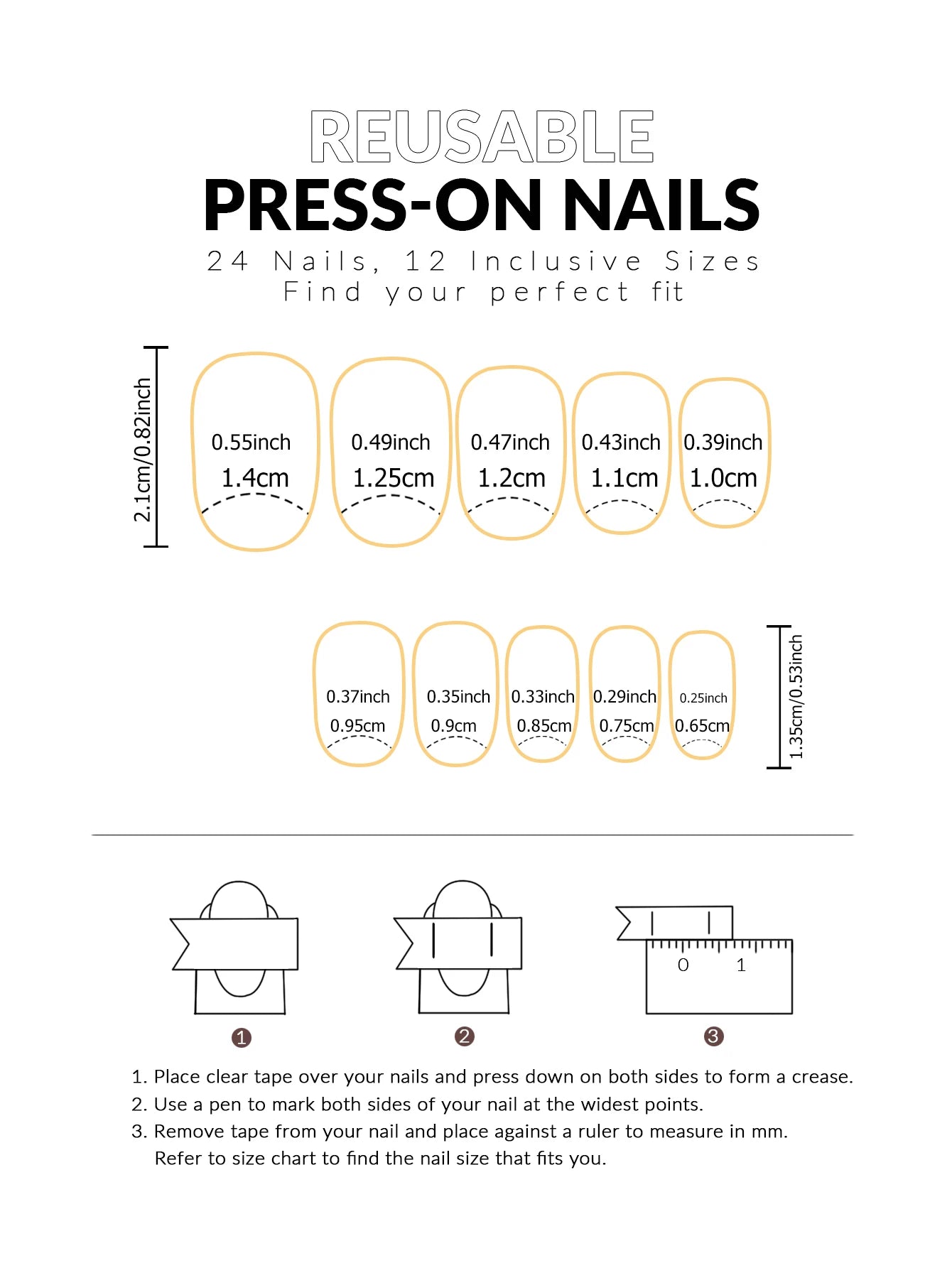 REUSABLE
PRESS-ON NAILS
24 Nails, 12 Inclusive Sizes
Find your perfect fit

2.1cm/0.82inch

0.55inch 1.4cm
0.49inch 1.25cm
0.47inch 1.2cm
0.43inch 1.1cm
0.39inch 1.0cm

0.37inch 0.95cm
0.35inch 0.9cm
0.33inch 0.85cm
0.29inch 0.75cm
0.25inch 0.65cm

1.35cm/0.53inch

0 1

1
2
3

1. Place clear tape over your nails and press down on both sides to form a crease.
2. Use a pen to mark both sides of your nail at the widest points.
3. Remove tape from your nail and place against a ruler to measure in mm.
Refer to size chart to find the nail size that fits you.