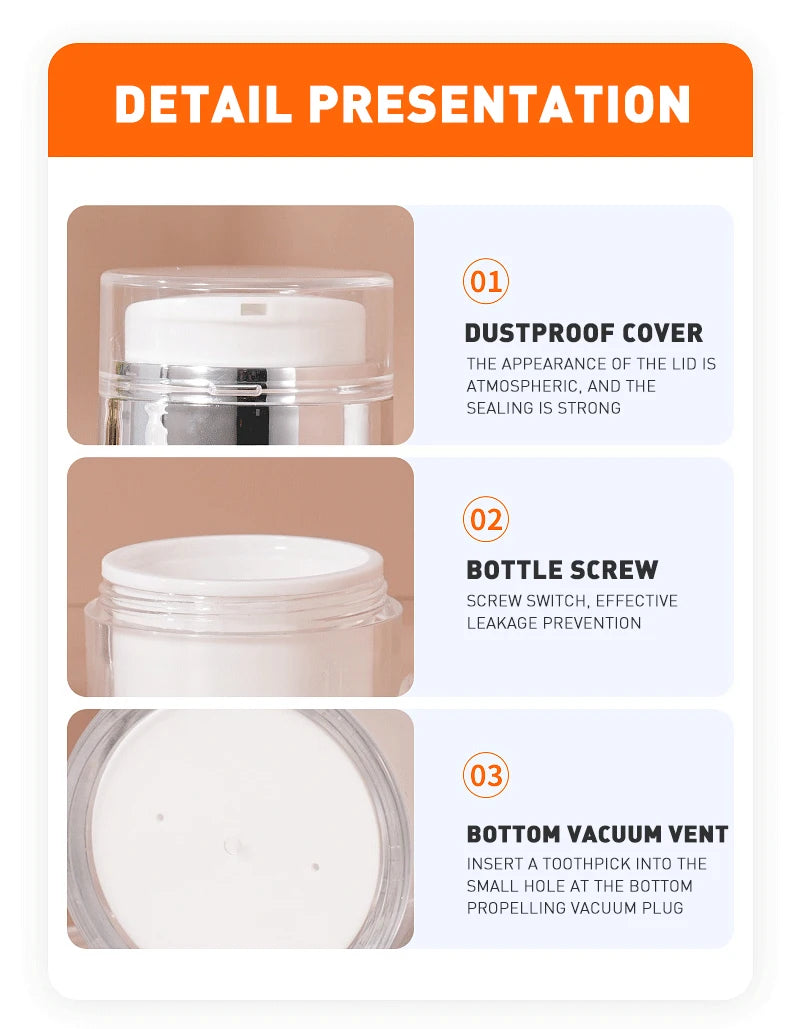 DETAIL PRESENTATION

01

DUSTPROOF COVER

THE APPEARANCE OF THE LID IS ATMOSPHERIC, AND THE SEALING IS STRONG

02

BOTTLE SCREW

SCREW SWITCH, EFFECTIVE LEAKAGE PREVENTION

03

BOTTOM VACUUM VENT

INSERT A TOOTHPICK INTO THE SMALL HOLE AT THE BOTTOM PROPELLING VACUUM PLUG