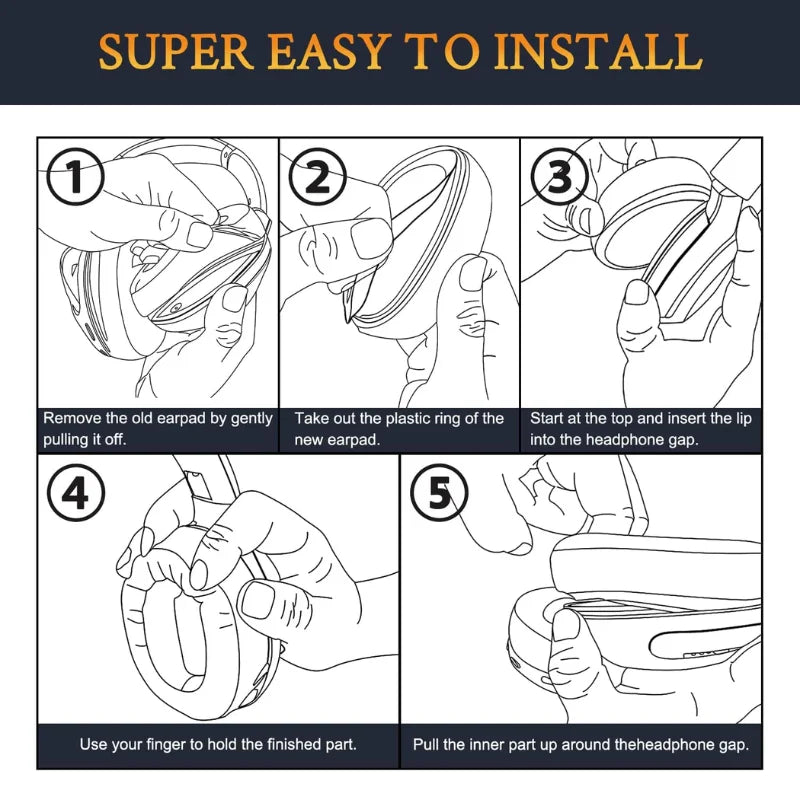 SUPER EASY TO INSTALL

1

Remove the old earpad by gently pulling it off.

2

Take out the plastic ring of the new earpad.

3

Start at the top and insert the lip into the headphone gap.

4

Use your finger to hold the finished part.

5

Pull the inner part up around theheadphone gap.