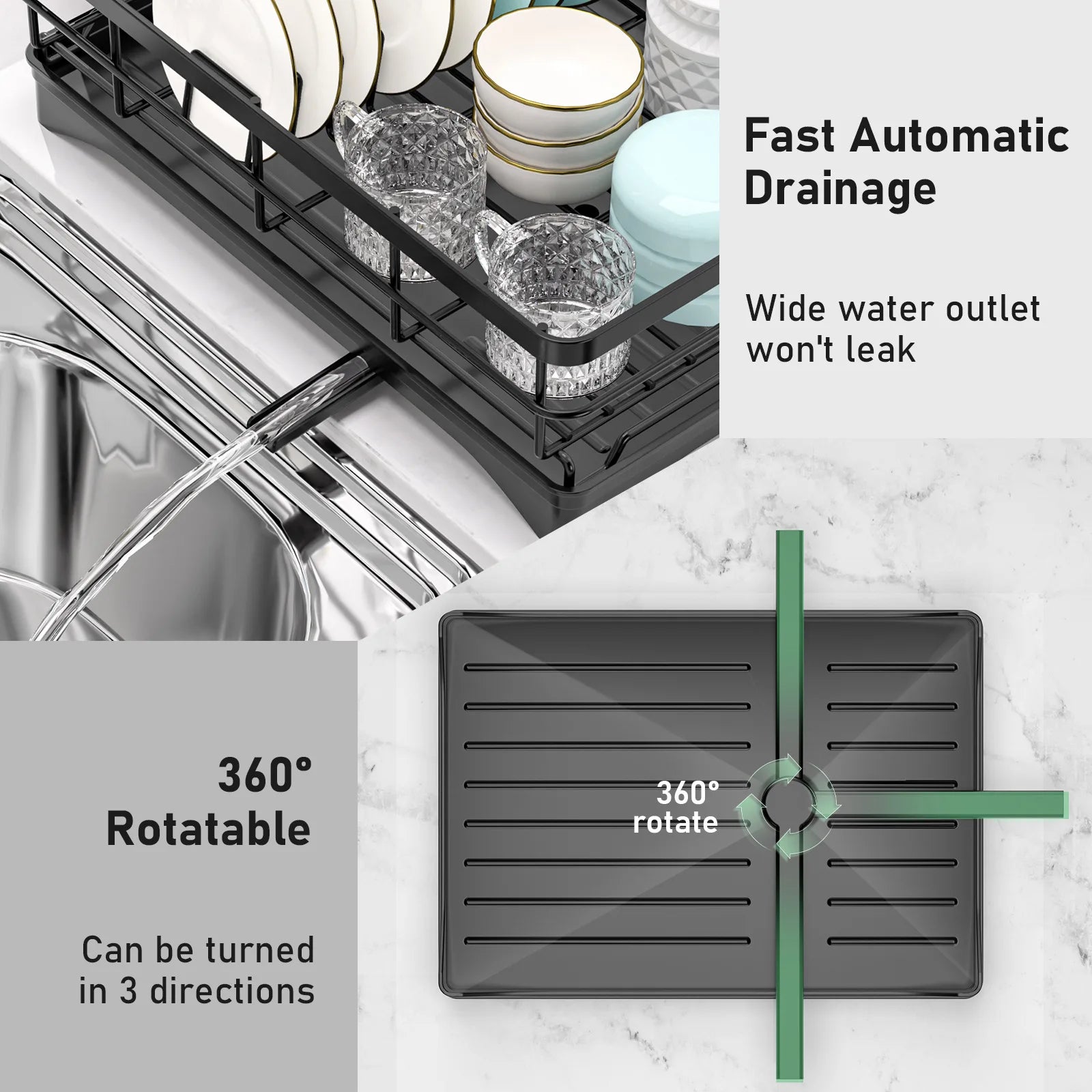 Fast Automatic Drainage

Wide water outlet won't leak

360° Rotatable

Can be turned in 3 directions

360° rotate