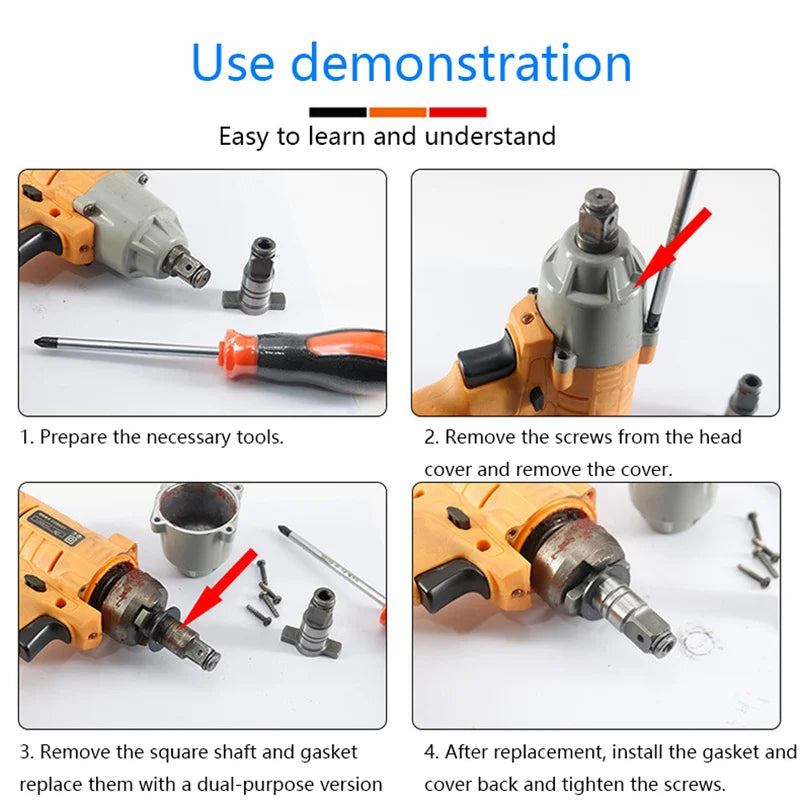 Use demonstration

Easy to learn and understand

1. Prepare the necessary tools.

2. Remove the screws from the head cover and remove the cover.

3. Remove the square shaft and gasket replace them with a dual-purpose version

4. After replacement, install the gasket and cover back and tighten the screws.