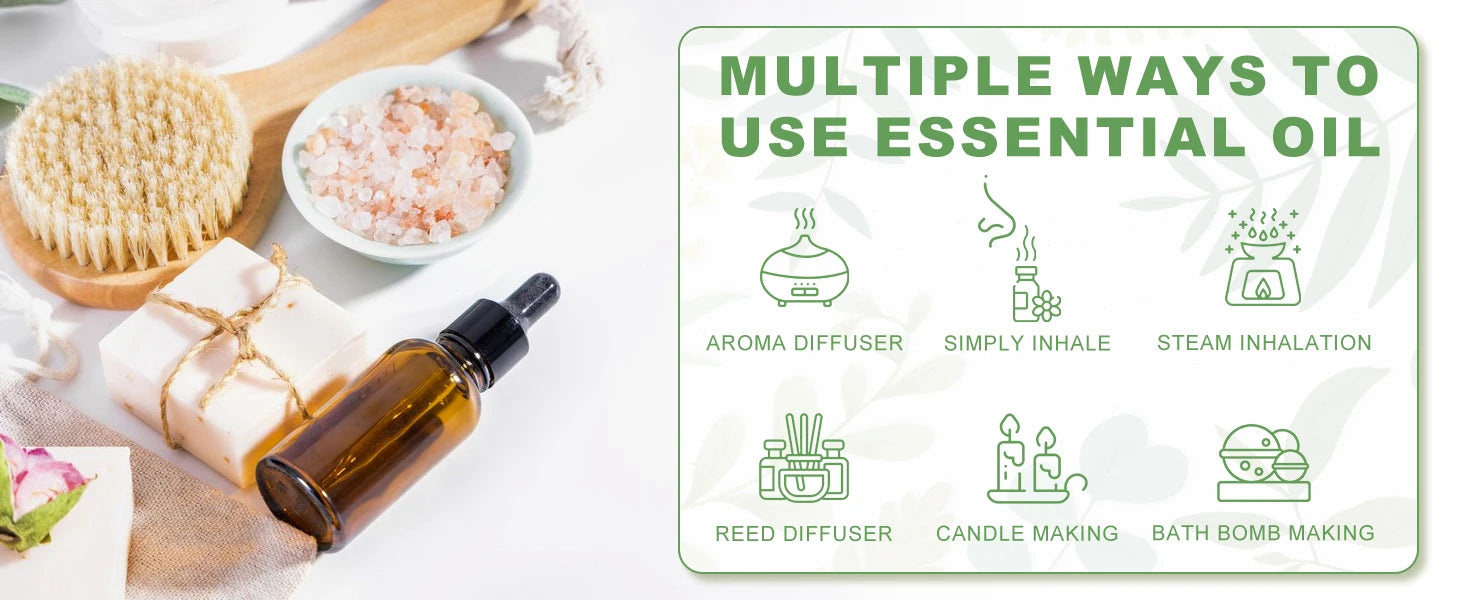 MULTIPLE WAYS TO USE ESSENTIAL OIL

AROMA DIFFUSER
SIMPLY INHALE
STEAM INHALATION

REED DIFFUSER
CANDLE MAKING
BATH BOMB MAKING