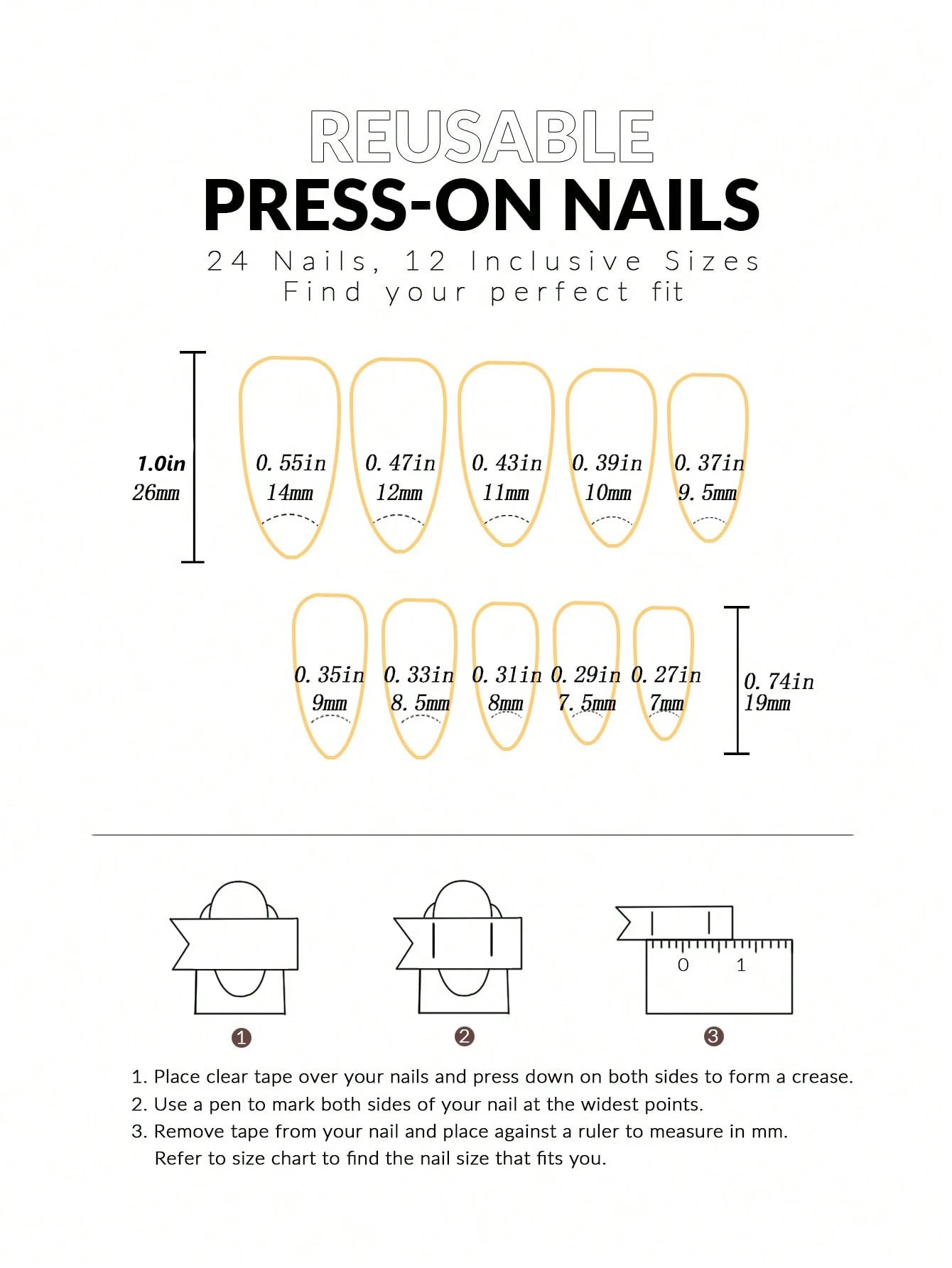 REUSABLE
PRESS-ON NAILS
24 Nails, 12 Inclusive Sizes
Find your perfect fit

1.0in
26mm

0. 55in
14mm

0. 47in
12mm

0. 43in
11mm

0. 39in
10mm

0. 37in
9. 5mm

0. 35in
9mm

0. 33in
8. 5mm

0. 31in
8mm

0. 29in
7. 5mm

0. 27in
7mm

0. 74in
19mm

0 1

1

2

3

1. Place clear tape over your nails and press down on both sides to form a crease.
2. Use a pen to mark both sides of your nail at the widest points.
3. Remove tape from your nail and place against a ruler to measure in mm. Refer to size chart to find the nail size that fits you.