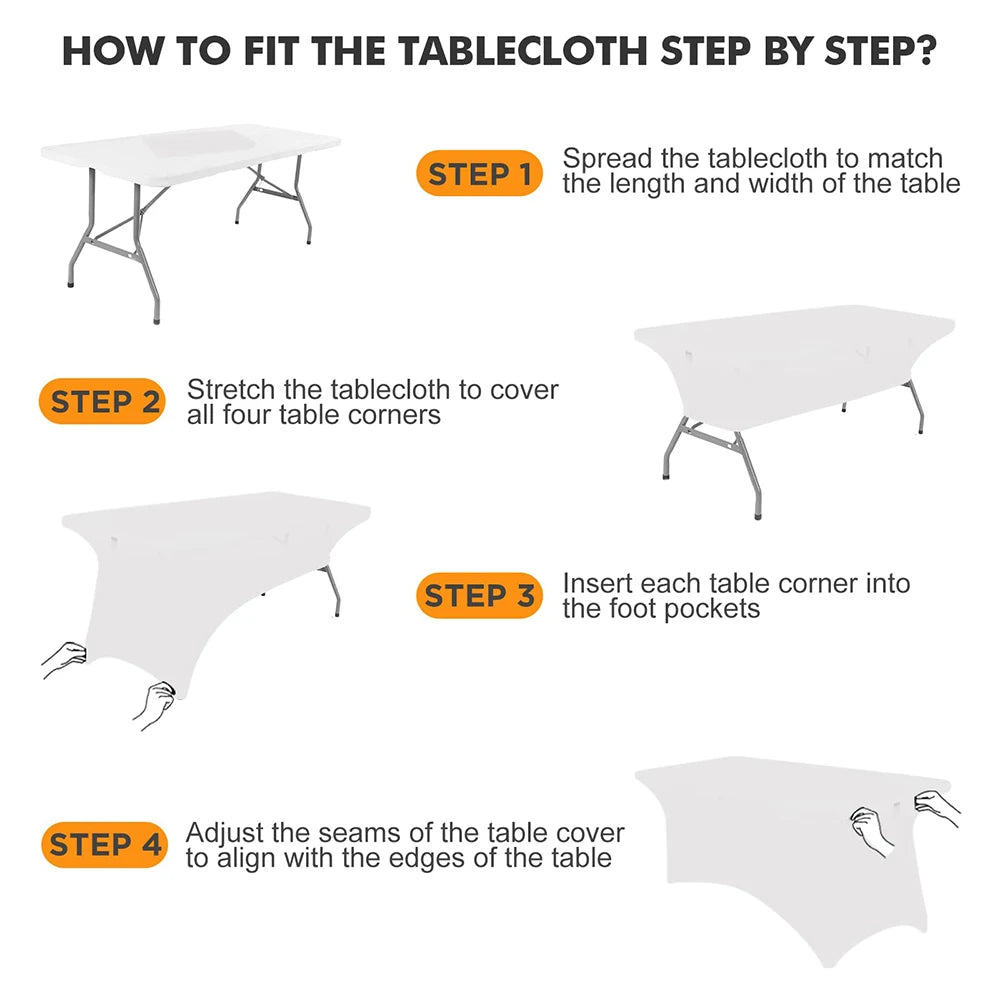 HOW TO FIT THE TABLECLOTH STEP BY STEP?

STEP 1 Spread the tablecloth to match the length and width of the table

STEP 2 Stretch the tablecloth to cover all four table corners

STEP 3 Insert each table corner into the foot pockets

STEP 4 Adjust the seams of the table cover to align with the edges of the table