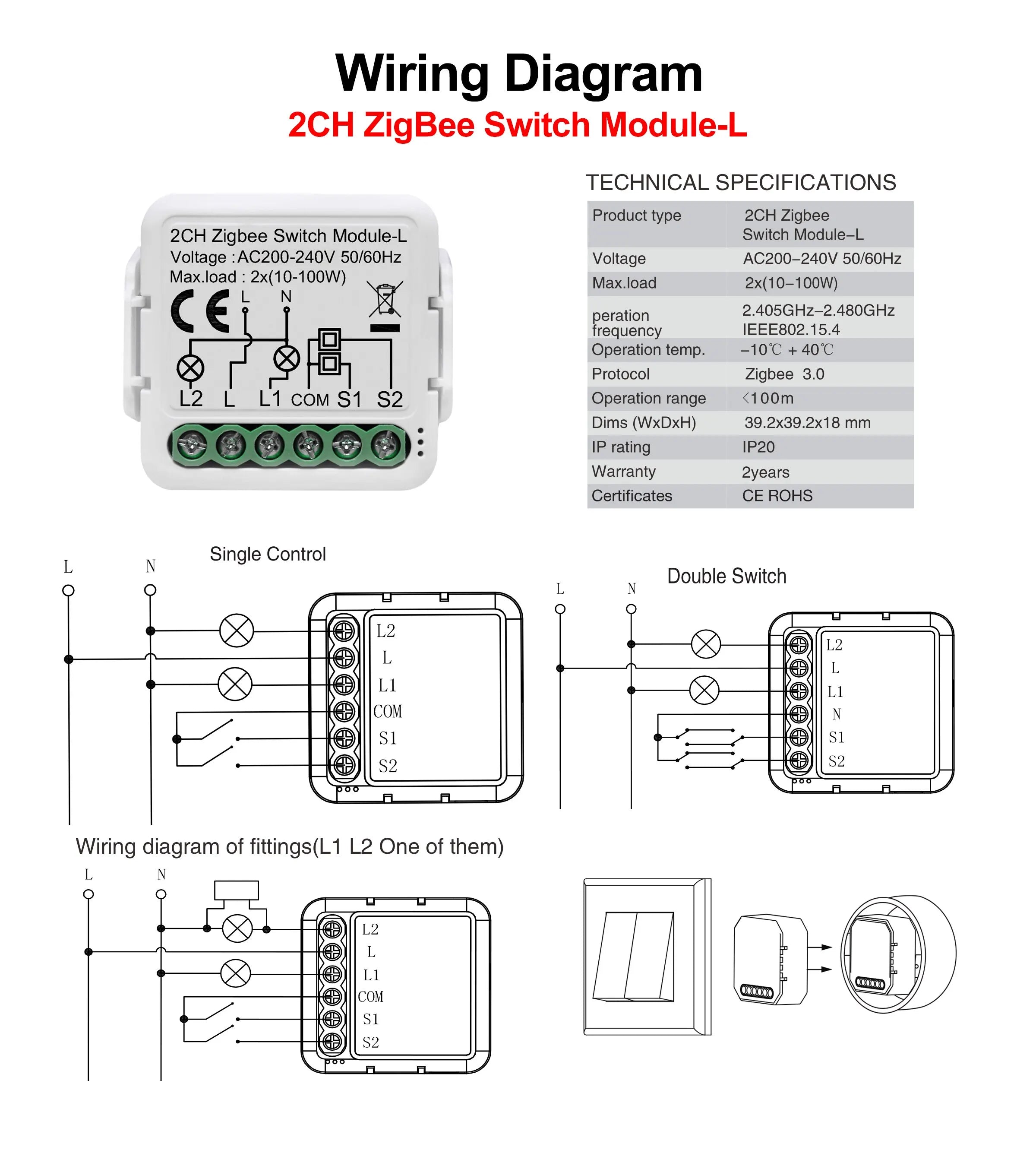 Wiring Diagram
2CH ZigBee Switch Module-L

2CH Zigbee Switch Module-L
Voltage :AC200-240V 50/60Hz
Max.load : 2x(10-100W)
CE
L N
L2 L L1 COM S1 S2

TECHNICAL SPECIFICATIONS

| Product type | 2CH Zigbee Switch Module–L |
|---|---|
| Voltage | AC200–240V 50/60Hz |
| Max.load | 2x(10–100W) |
| peration frequency | 2.405GHz–2.480GHz IEEE802.15.4 |
| Operation temp. | –10℃ + 40℃ |
| Protocol | Zigbee 3.0 |
| Operation range | <100m |
| Dims (WxDxH) | 39.2x39.2x18 mm |
| IP rating | IP20 |
| Warranty | 2years |
| Certificates | CE ROHS |

Single Control
L N
L2
L
L1
COM
S1
S2

Double Switch
L N
L2
L
L1
N
S1
S2

Wiring diagram of fittings(L1 L2 One of them)
L N
L2
L
L1
COM
S1
S2