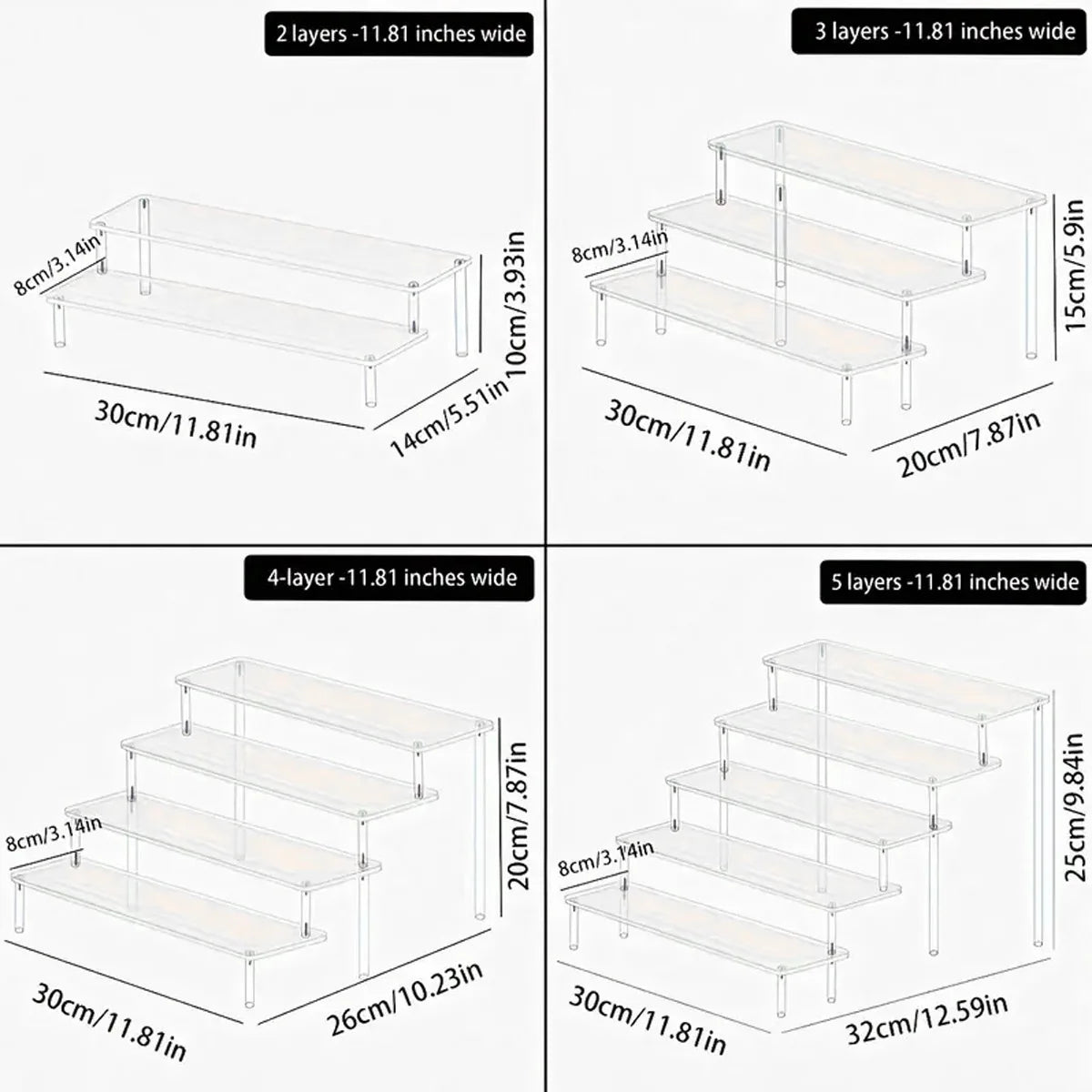 2 layers -11.81 inches wide

8cm/3.14in

10cm/3.93in

30cm/11.81in

14cm/5.51in

3 layers -11.81 inches wide

8cm/3.14in

15cm/5.9in

30cm/11.81in

20cm/7.87in

4-layer -11.81 inches wide

8cm/3.14in

20cm/7.87in

30cm/11.81in

26cm/10.23in

5 layers -11.81 inches wide

8cm/3.14in

25cm/9.84in

30cm/11.81in

32cm/12.59in