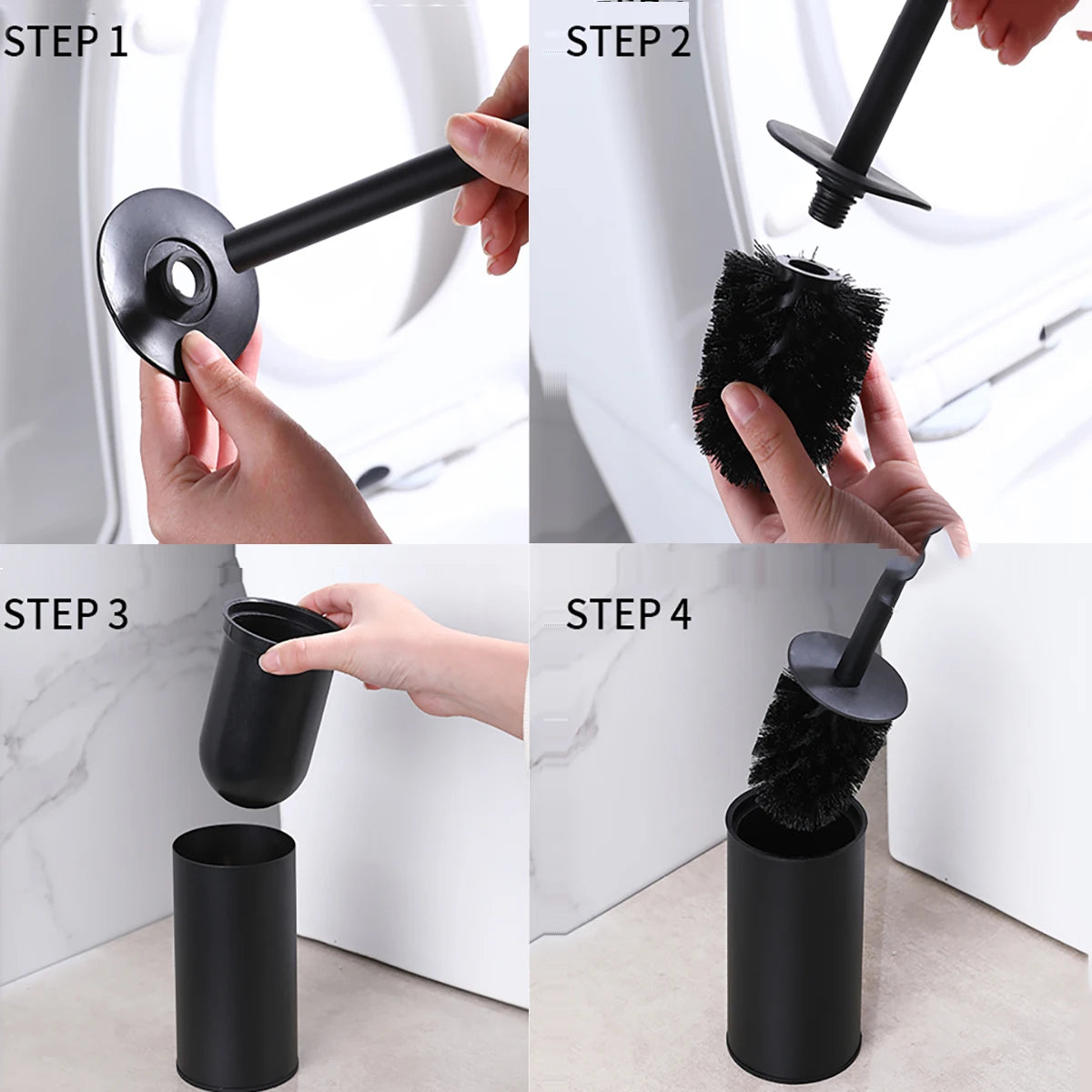 STEP 1

STEP 2

STEP 3

STEP 4