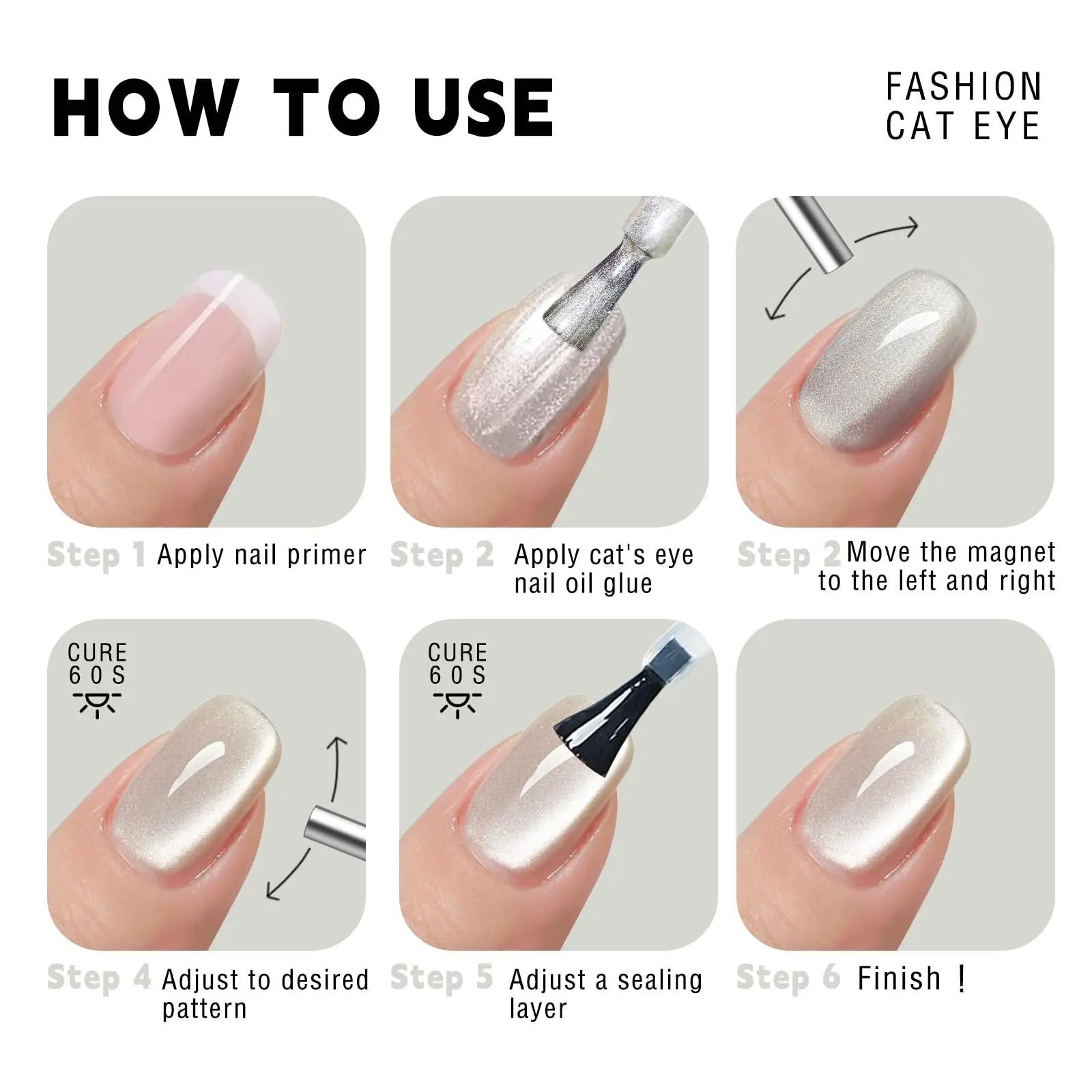 HOW TO USE

FASHION
CAT EYE

Step 1 Apply nail primer

Step 2 Apply cat's eye nail oil glue

Step 2 Move the magnet to the left and right

CURE
60S

Step 4 Adjust to desired pattern

CURE
60S

Step 5 Adjust a sealing layer

Step 6 Finish !