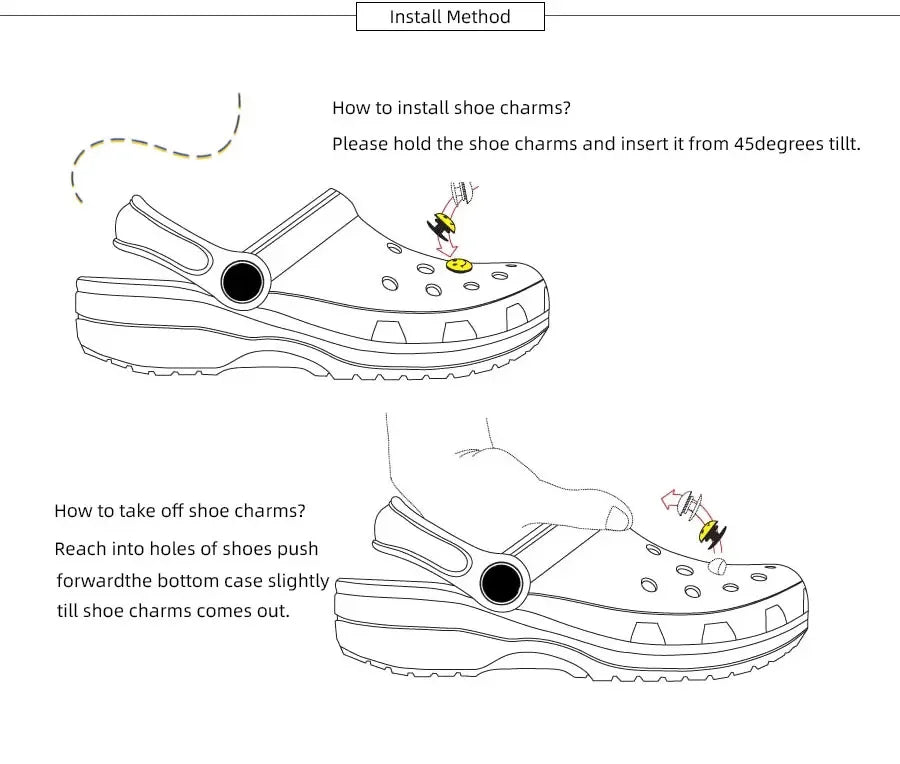 Install Method

How to install shoe charms?

Please hold the shoe charms and insert it from 45degrees tillt.

How to take off shoe charms?

Reach into holes of shoes push forwardthe bottom case slightly till shoe charms comes out.