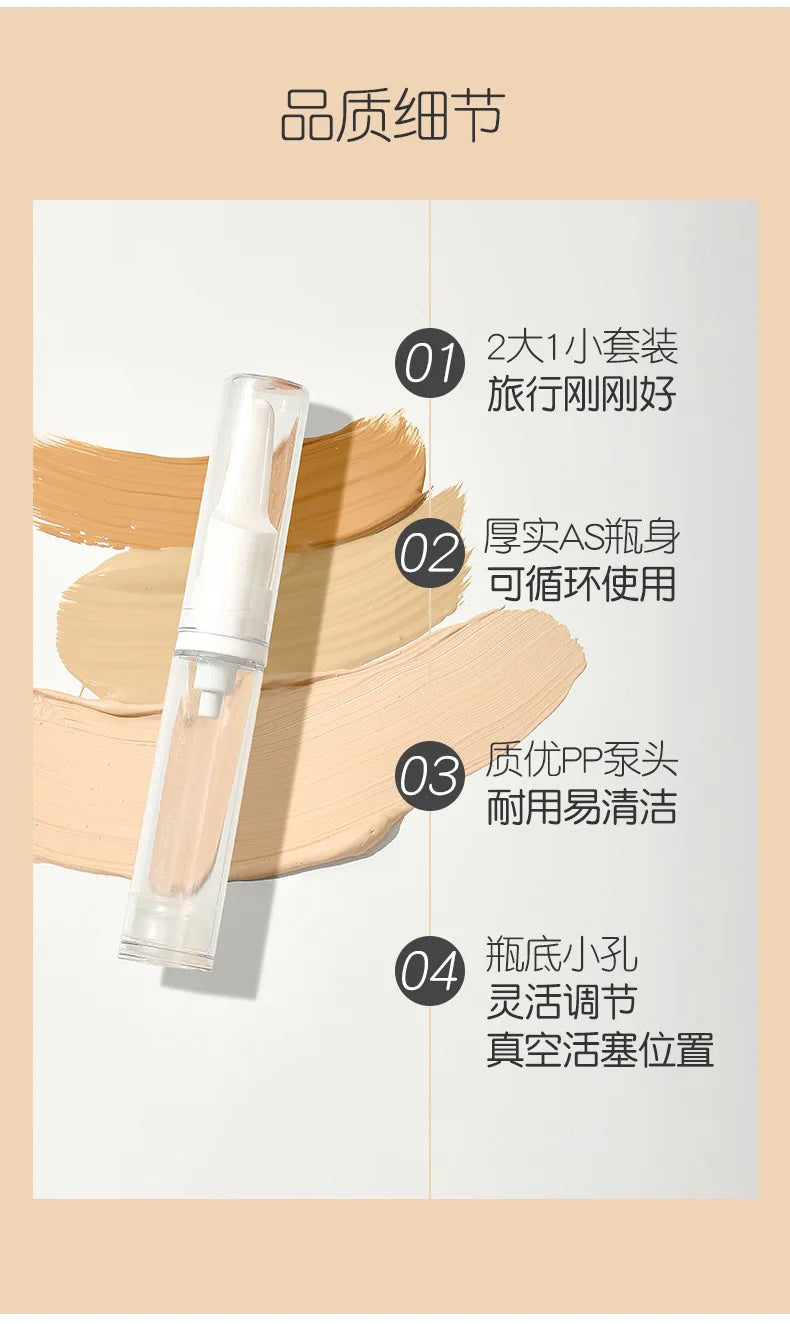 品质细节

01 2大1小套装
旅行刚刚好

02 厚实AS瓶身
可循环使用

03 质优PP泵头
耐用易清洁

04 瓶底小孔
灵活调节
真空活塞位置