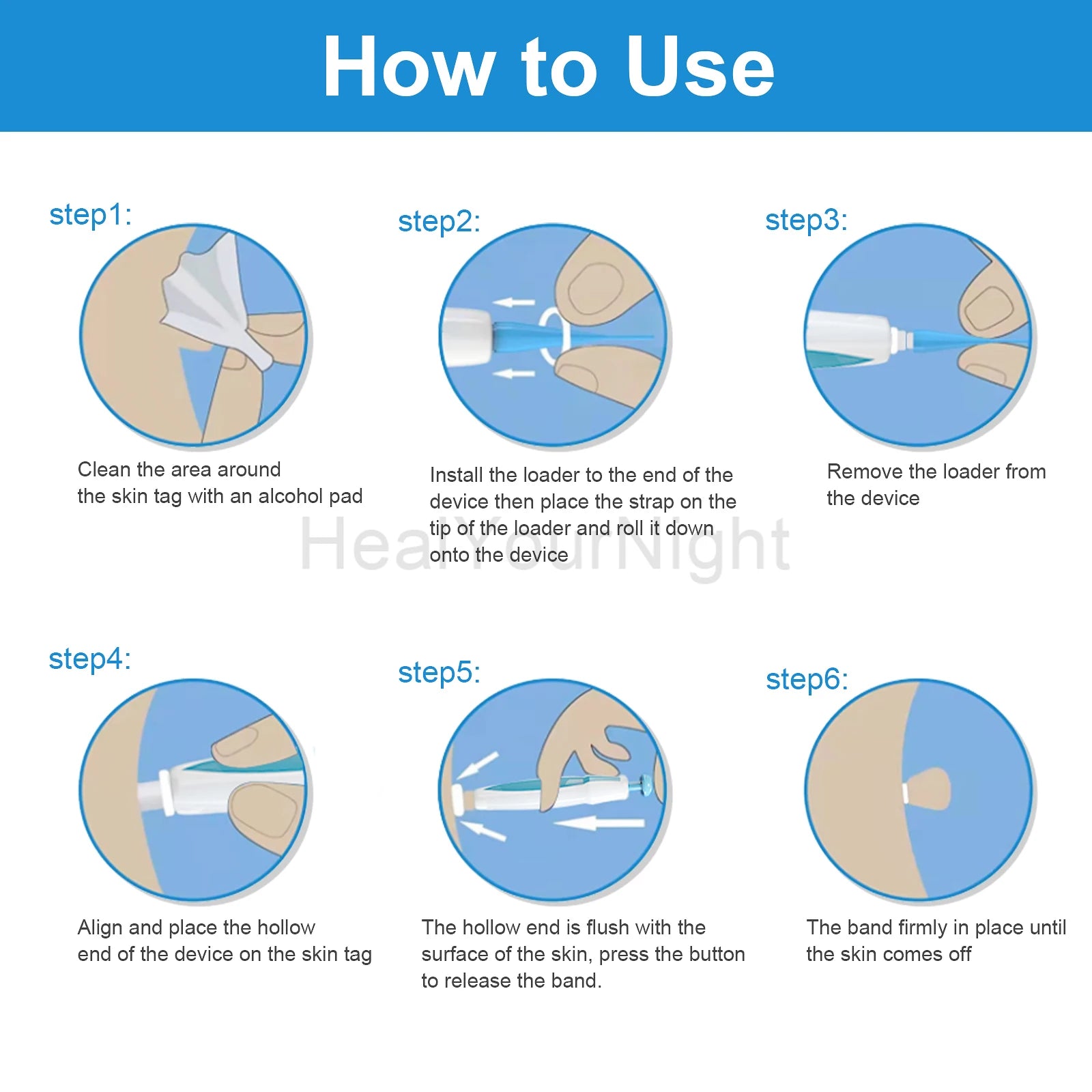 How to Use

step1:

Clean the area around the skin tag with an alcohol pad

step2:

Install the loader to the end of the device then place the strap on the tip of the loader and roll it down onto the device

step3:

Remove the loader from the device

HealYourNight

step4:

Align and place the hollow end of the device on the skin tag

step5:

The hollow end is flush with the surface of the skin, press the button to release the band.

step6:

The band firmly in place until the skin comes off