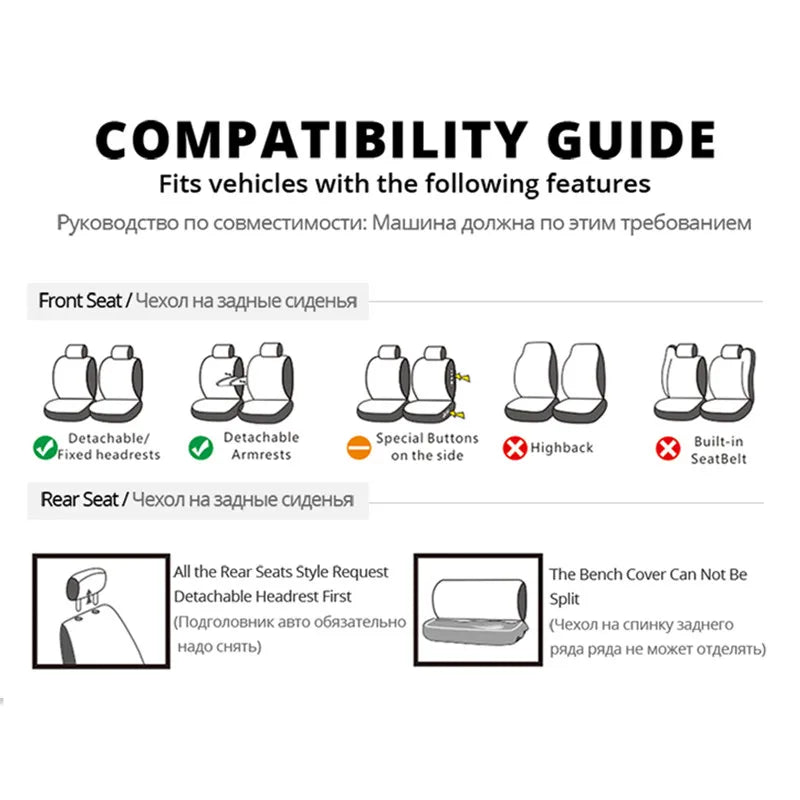 COMPATIBILITY GUIDE
Fits vehicles with the following features
Руководство по совместимости: Машина должна по этим требованием

Front Seat / Чехол на задные сиденья

Detachable/ Fixed headrests

Detachable Armrests

Special Buttons on the side

Highback

Built-in SeatBelt

Rear Seat / Чехол на задные сиденья

All the Rear Seats Style Request Detachable Headrest First
(Подголовник авто обязательно надо снять)

The Bench Cover Can Not Be Split
(Чехол на спинку заднего ряда ряда не может отделять)