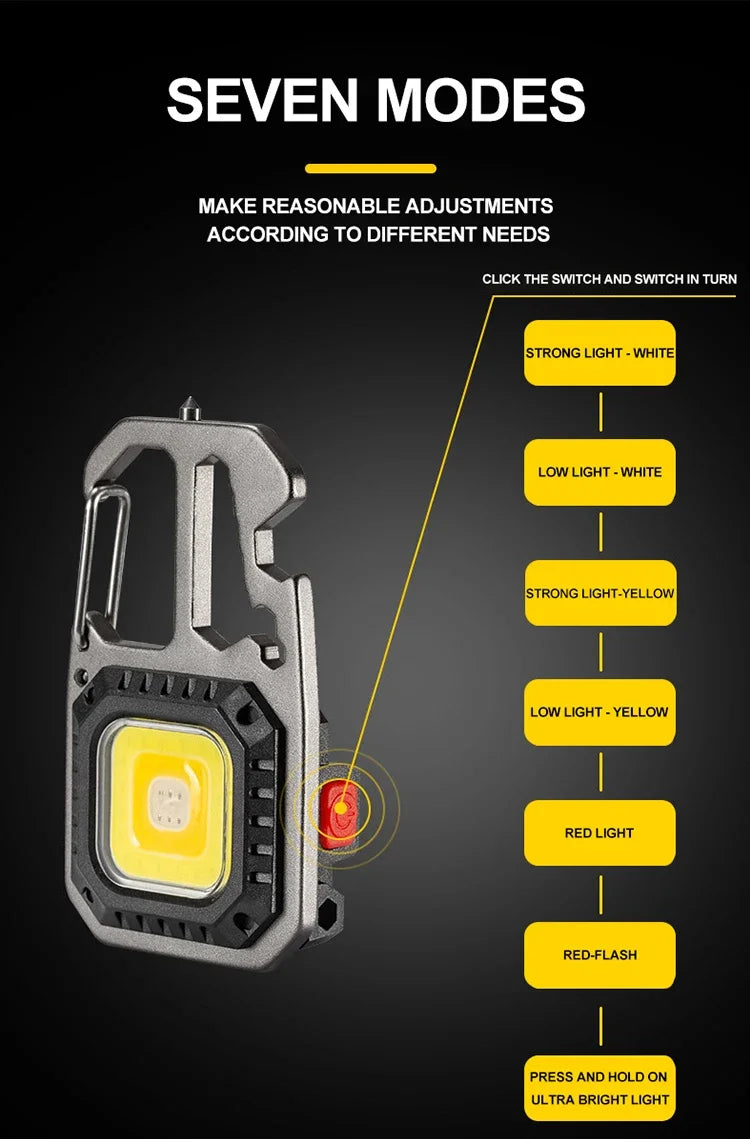 SEVEN MODES

MAKE REASONABLE ADJUSTMENTS ACCORDING TO DIFFERENT NEEDS

CLICK THE SWITCH AND SWITCH IN TURN

STRONG LIGHT - WHITE

LOW LIGHT - WHITE

STRONG LIGHT-YELLOW

LOW LIGHT - YELLOW

RED LIGHT

RED-FLASH

PRESS AND HOLD ON ULTRA BRIGHT LIGHT