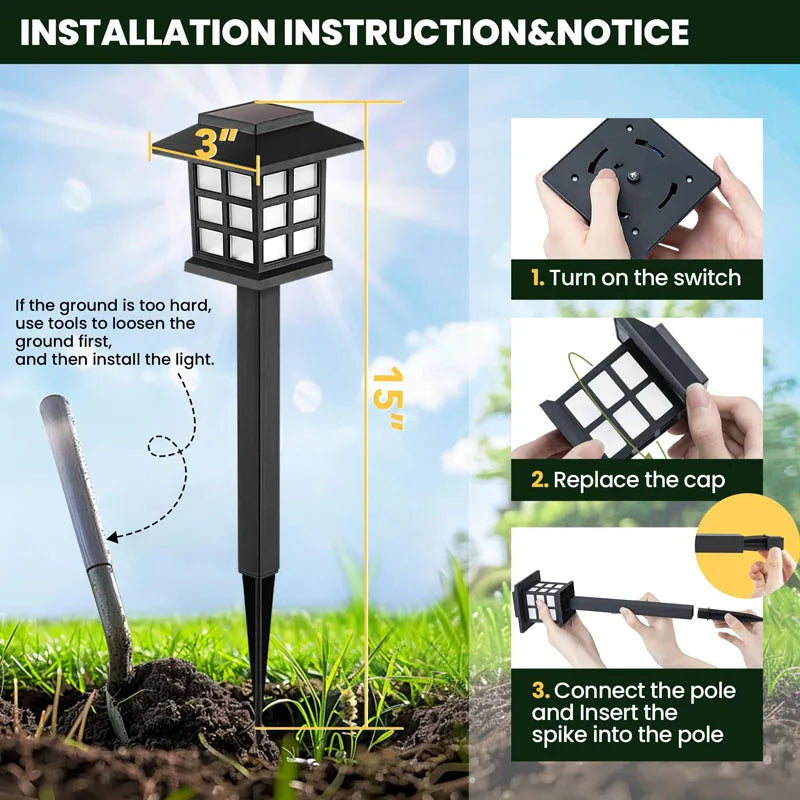 INSTALLATION INSTRUCTION&NOTICE

3"

15"

If the ground is too hard, use tools to loosen the ground first, and then install the light.

1. Turn on the switch

2. Replace the cap

3. Connect the pole and Insert the spike into the pole