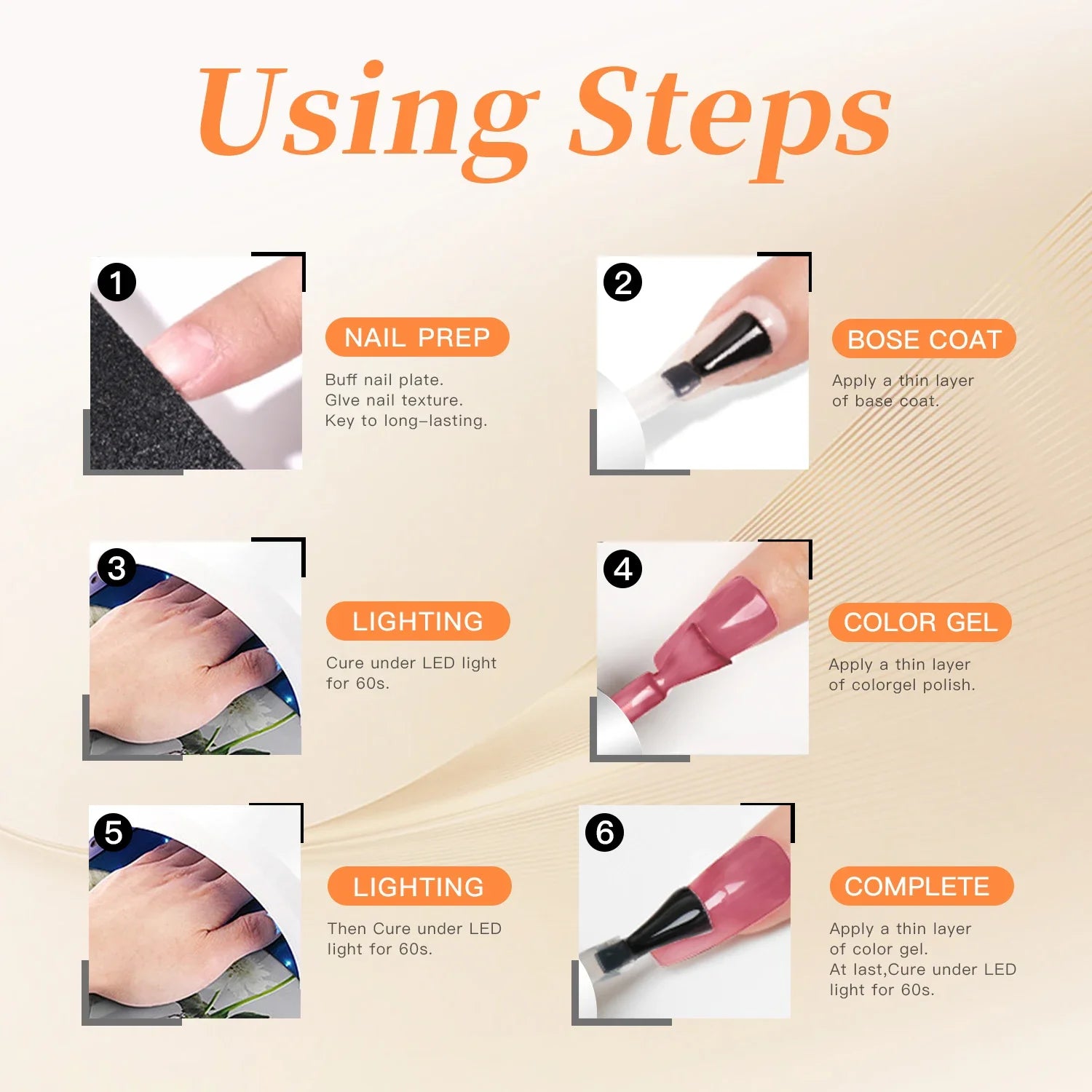 Using Steps

1

NAIL PREP

Buff nail plate.
Glve nail texture.
Key to long–lasting.

2

BOSE COAT

Apply a thin layer of base coat.

3

LIGHTING

Cure under LED light for 60s.

4

COLOR GEL

Apply a thin layer of colorgel polish.

5

LIGHTING

Then Cure under LED light for 60s.

6

COMPLETE

Apply a thin layer of color gel.
At last,Cure under LED light for 60s.