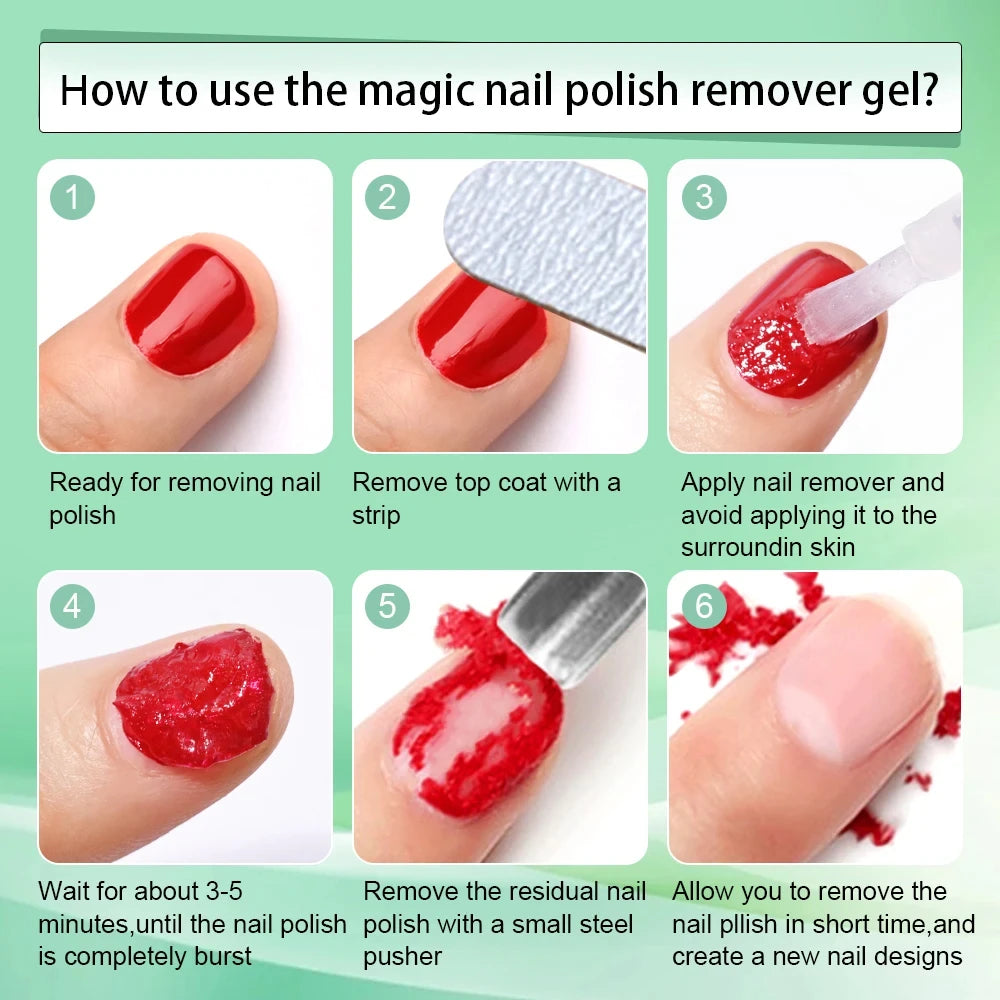 How to use the magic nail polish remover gel?

1

Ready for removing nail polish

2

Remove top coat with a strip

3

Apply nail remover and avoid applying it to the surroundin skin

4

Wait for about 3-5 minutes,until the nail polish is completely burst

5

Remove the residual nail polish with a small steel pusher

6

Allow you to remove the nail pllish in short time,and create a new nail designs