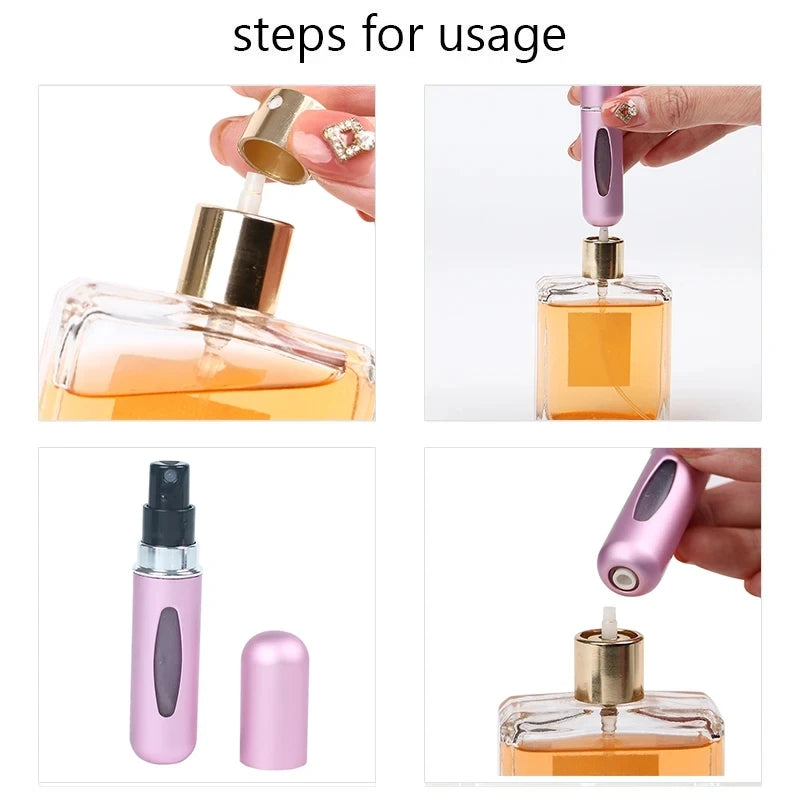 steps for usage