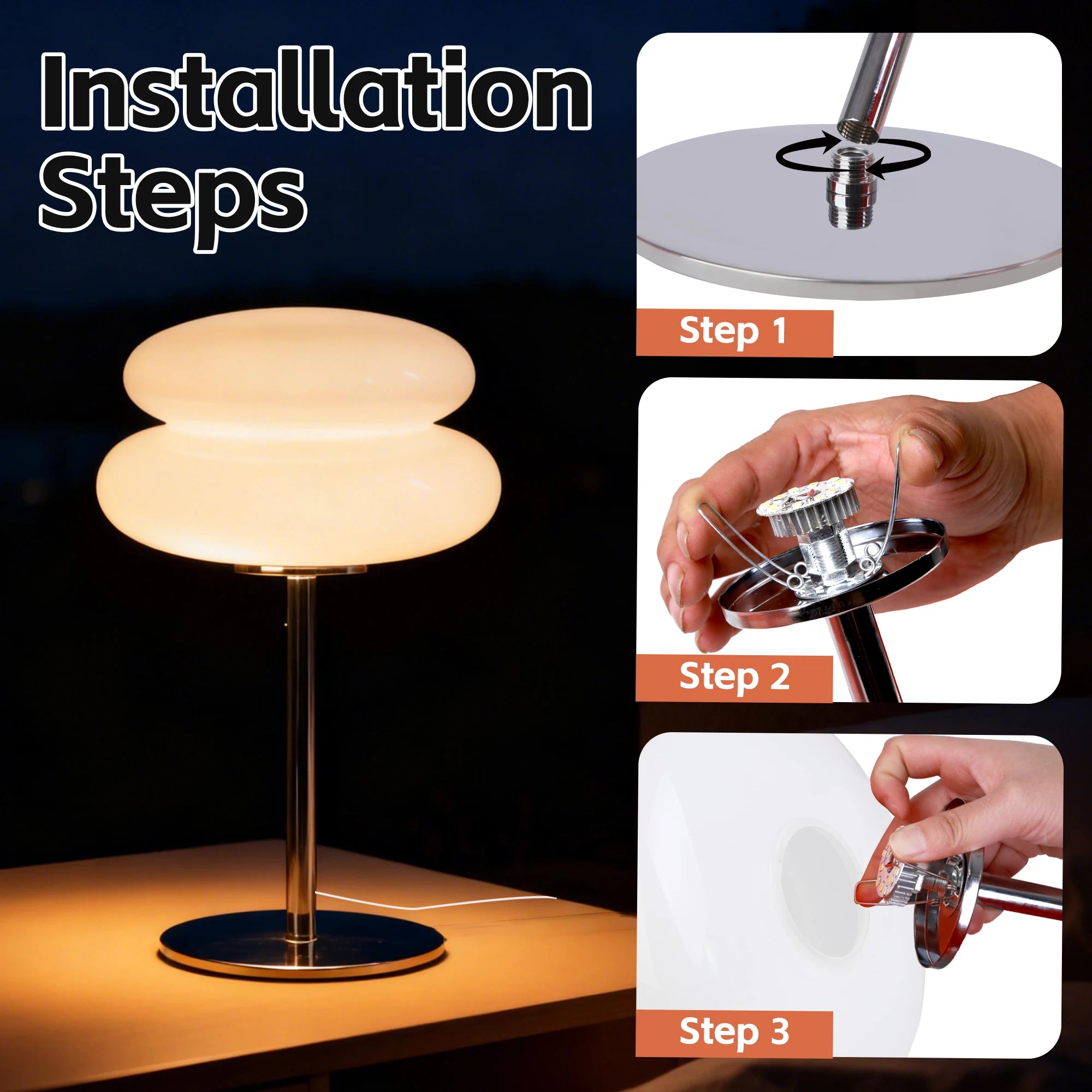 Installation Steps

Step 1

Step 2

Step 3