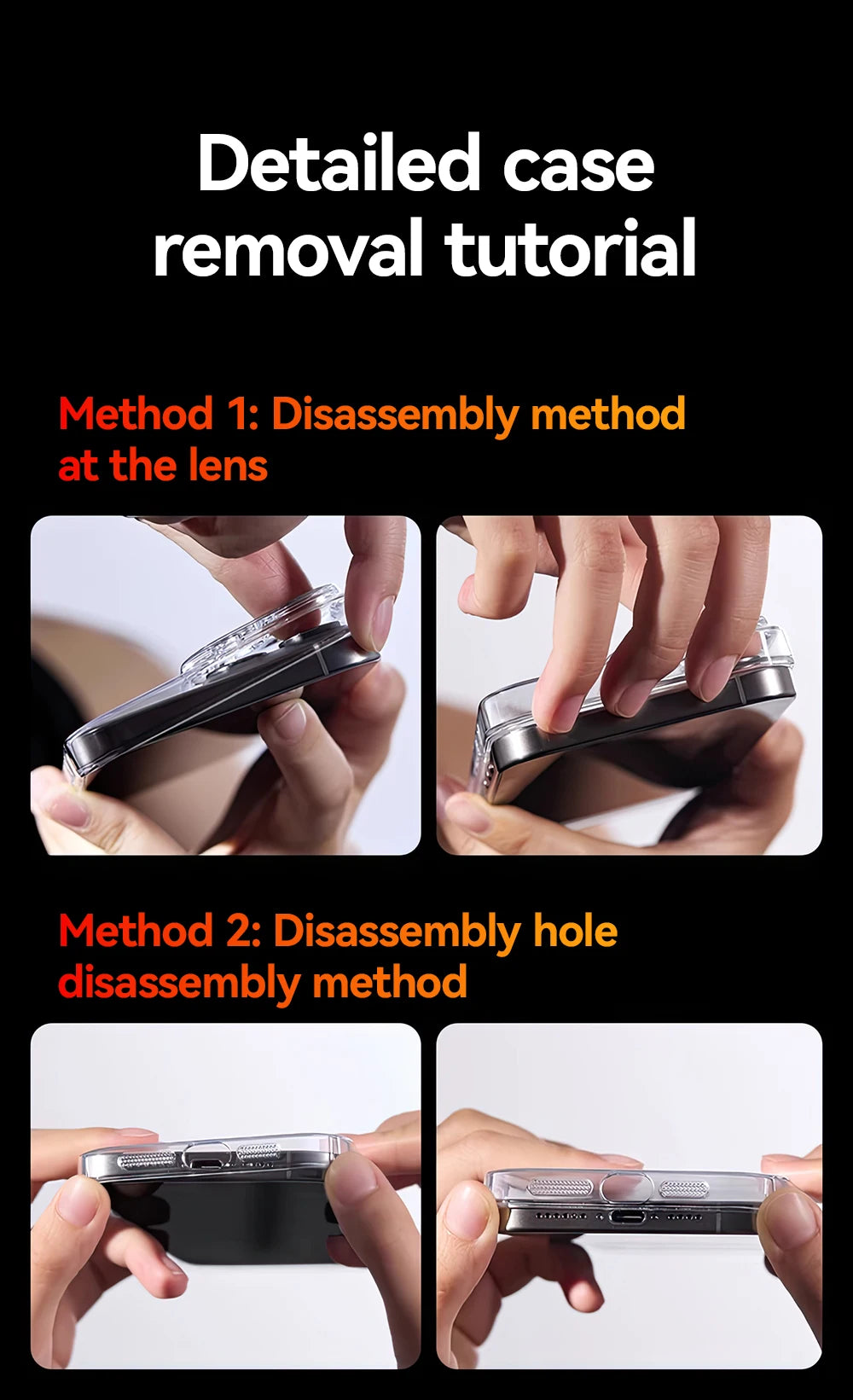 Detailed case removal tutorial

Method 1: Disassembly method at the lens

Method 2: Disassembly hole disassembly method