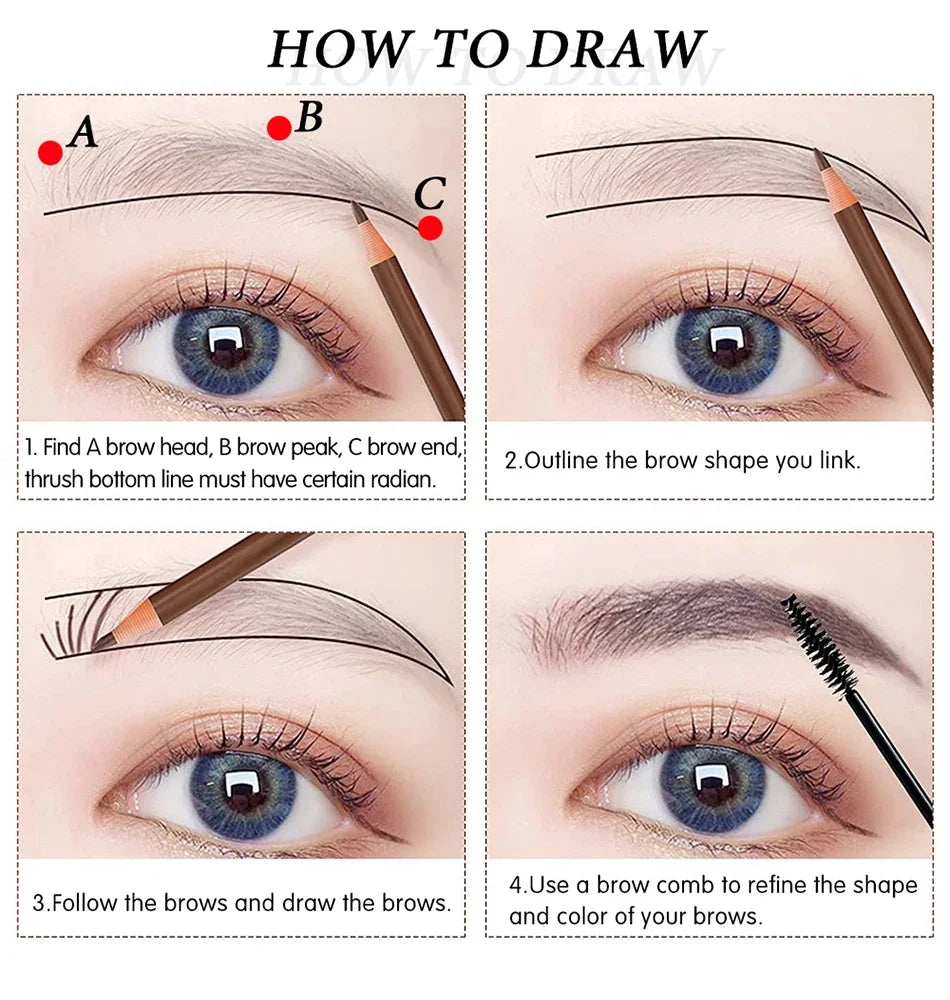 HOW TO DRAW

A

B

C

1. Find A brow head, B brow peak, C brow end, thrush bottom line must have certain radian.

2.Outline the brow shape you link.

3.Follow the brows and draw the brows.

4.Use a brow comb to refine the shape and color of your brows.