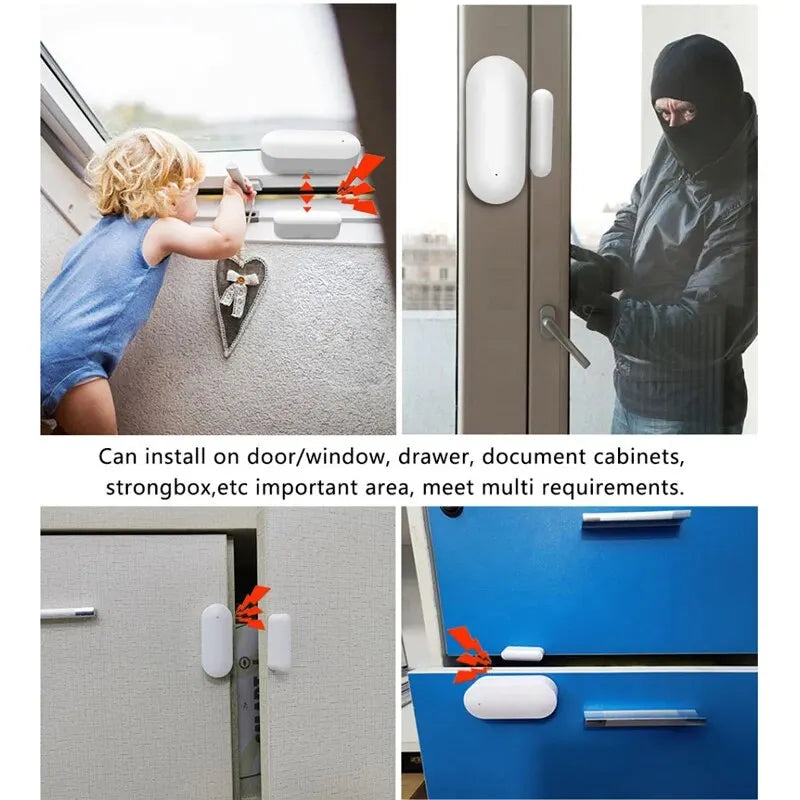 Can install on door/window, drawer, document cabinets, strongbox,etc important area, meet multi requirements.