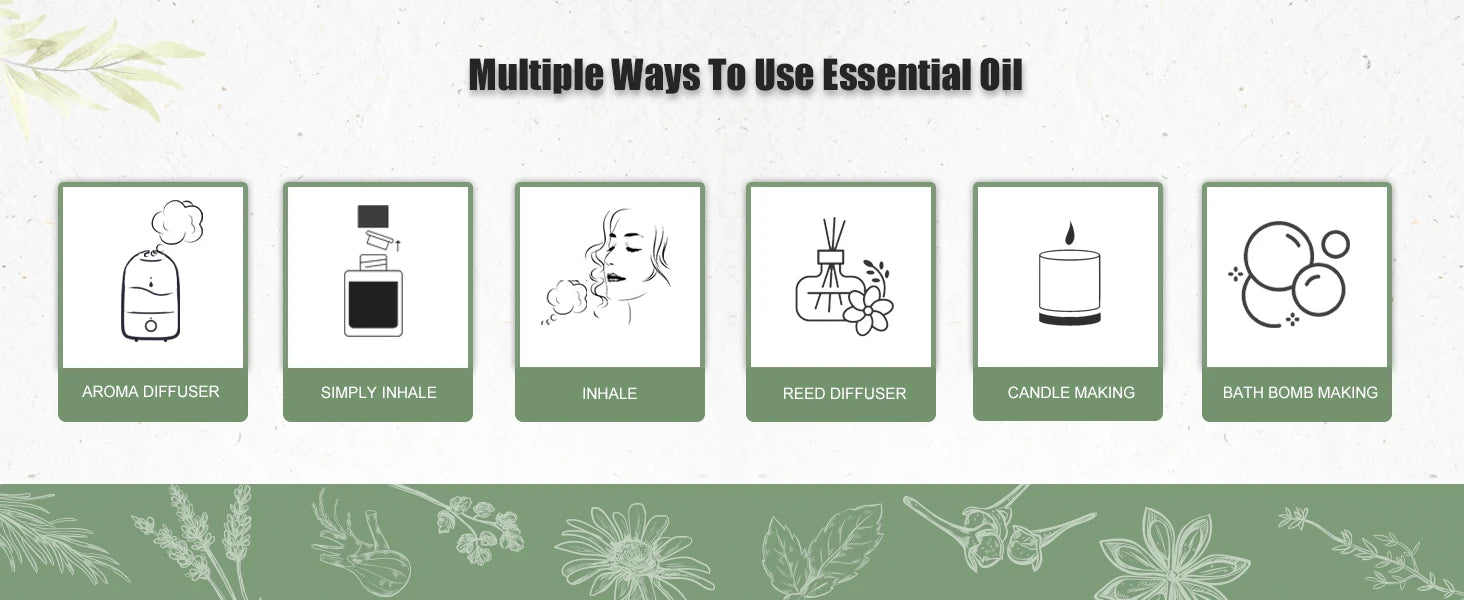 Multiple Ways To Use Essential Oil

AROMA DIFFUSER

SIMPLY INHALE

INHALE

REED DIFFUSER

CANDLE MAKING

BATH BOMB MAKING