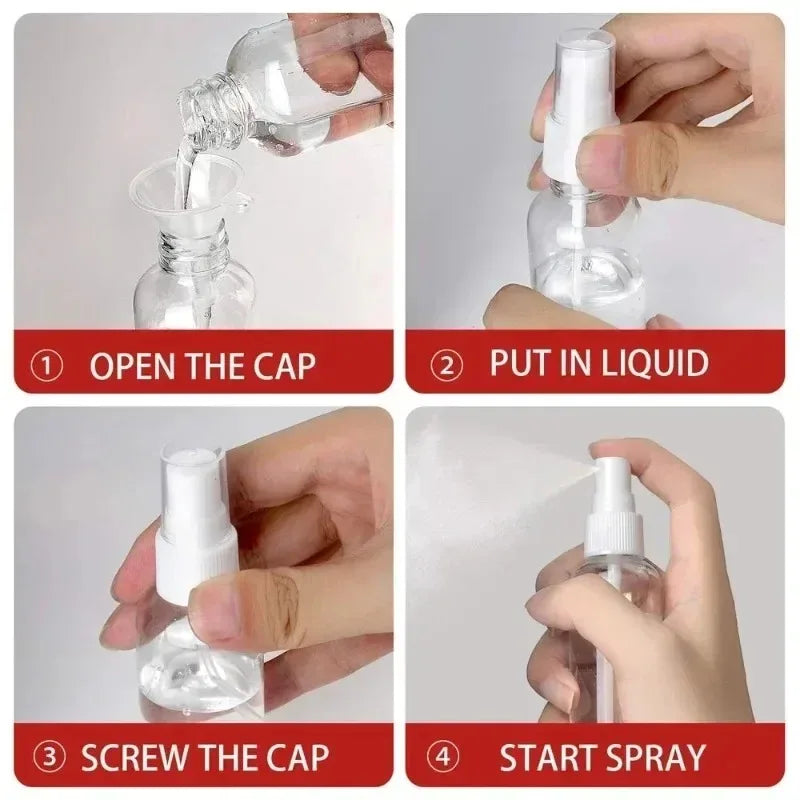 ① OPEN THE CAP

② PUT IN LIQUID

③ SCREW THE CAP

④ START SPRAY