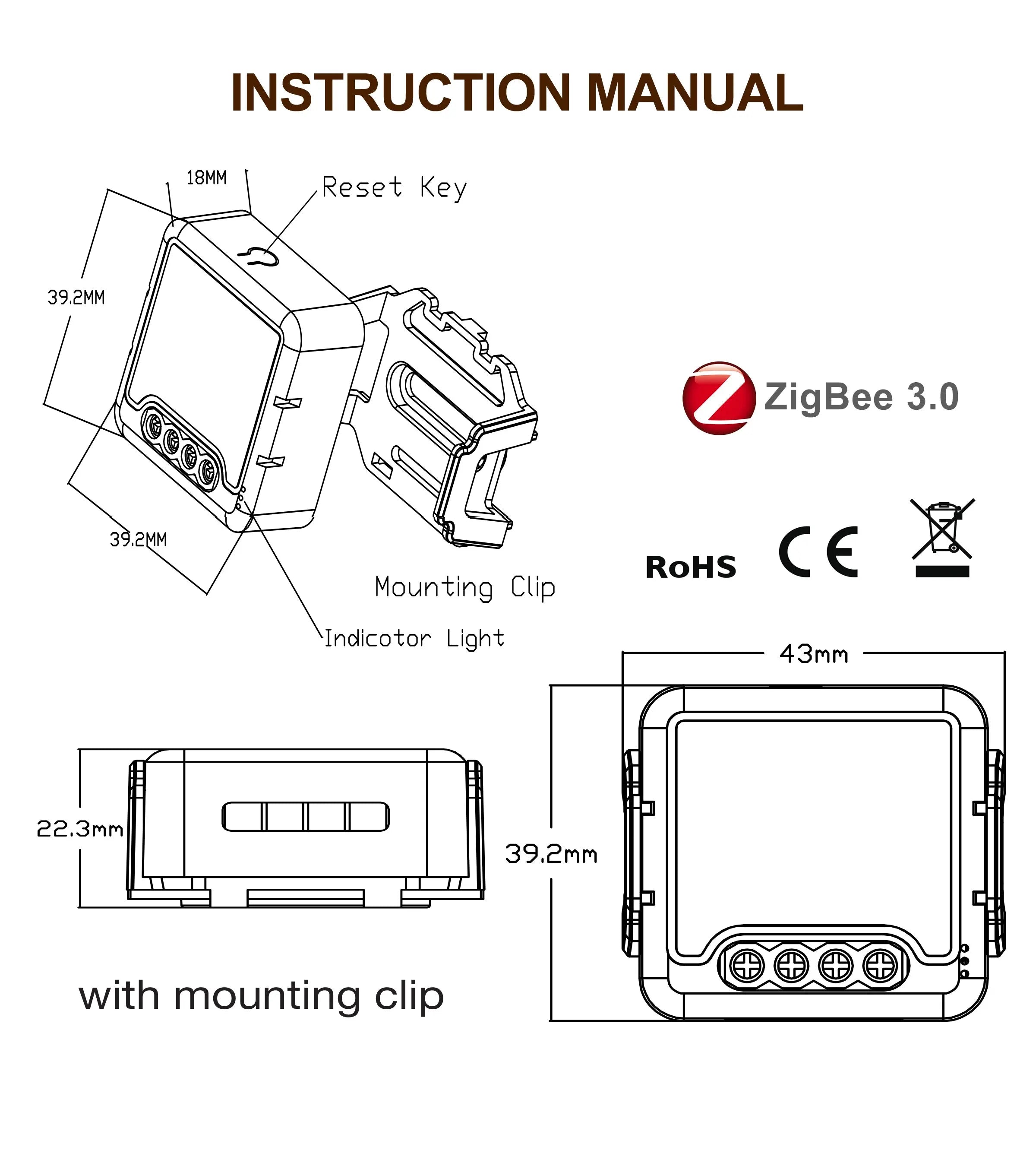 INSTRUCTION MANUAL

18MM

Reset Key

39.2MM

39.2MM

Mounting Clip

Indicotor Light

ZigBee 3.0

RoHS

CE

43mm

22.3mm

39.2mm

with mounting clip