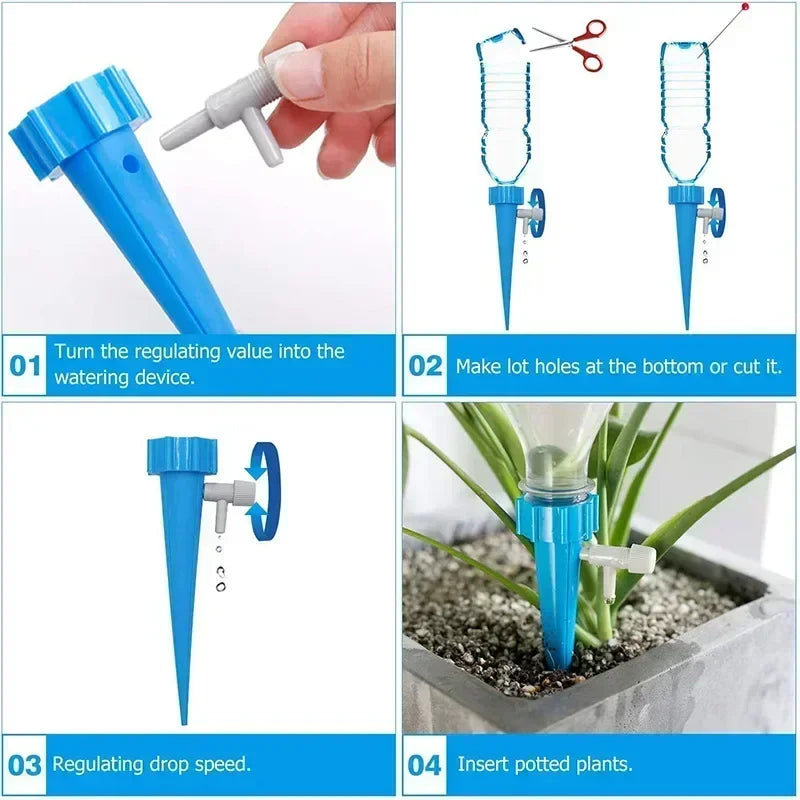 01 Turn the regulating value into the watering device.

02 Make lot holes at the bottom or cut it.

03 Regulating drop speed.

04 Insert potted plants.