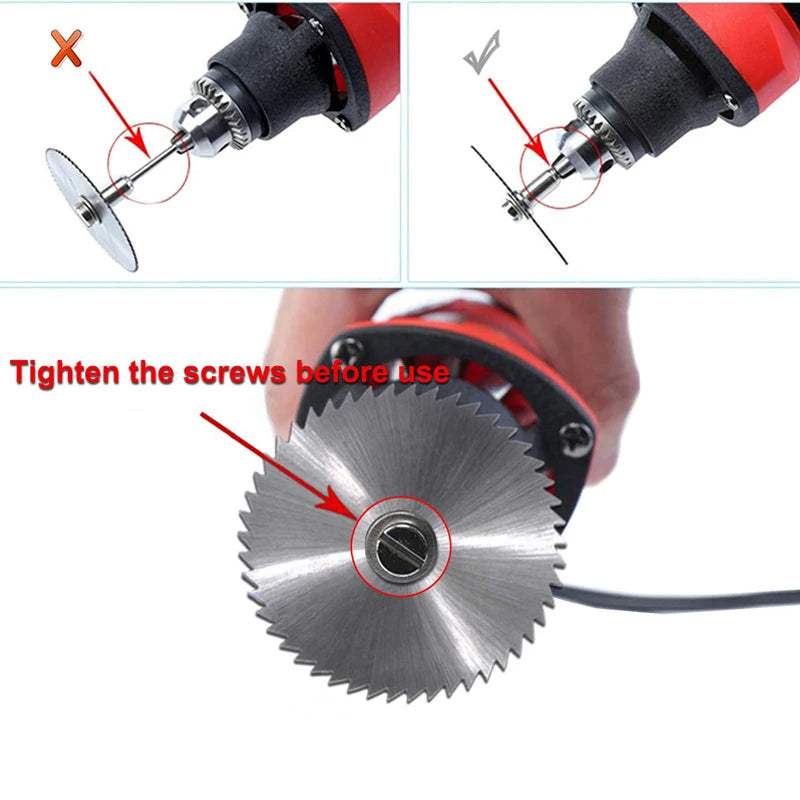 Tighten the screws before use