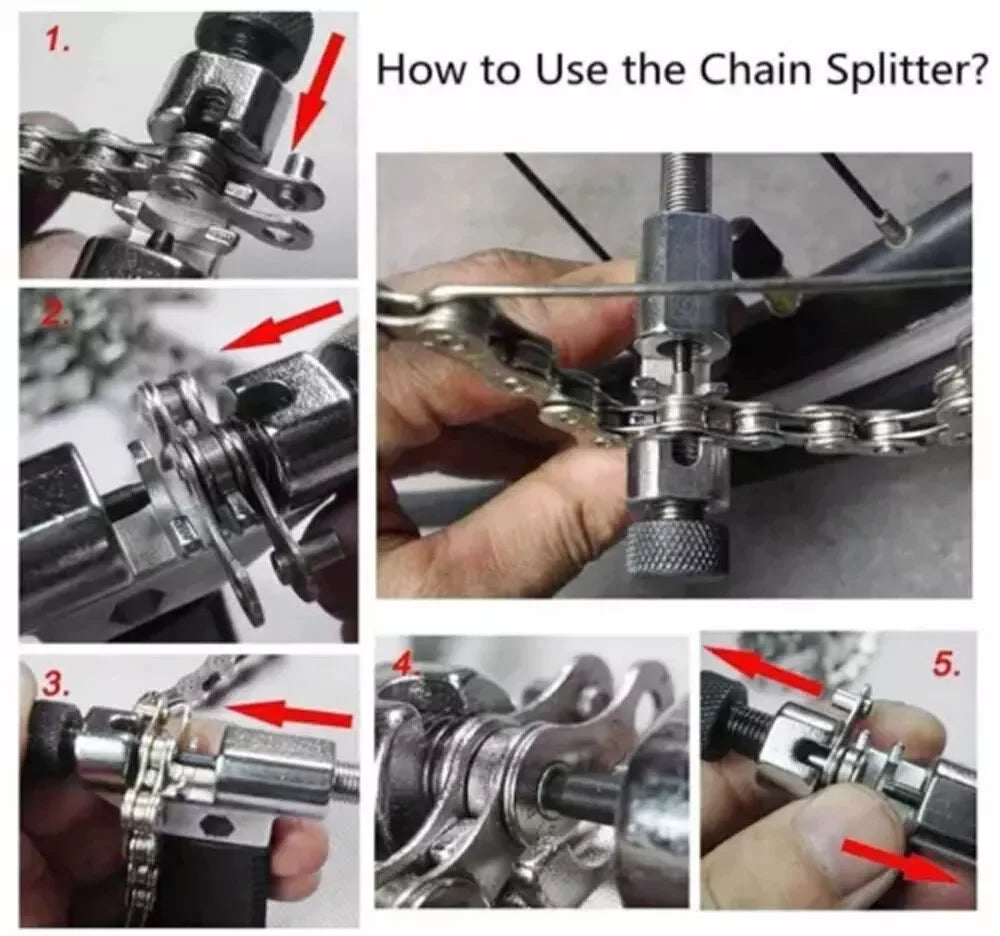 1.

How to Use the Chain Splitter?

2.

3.

4.

5.