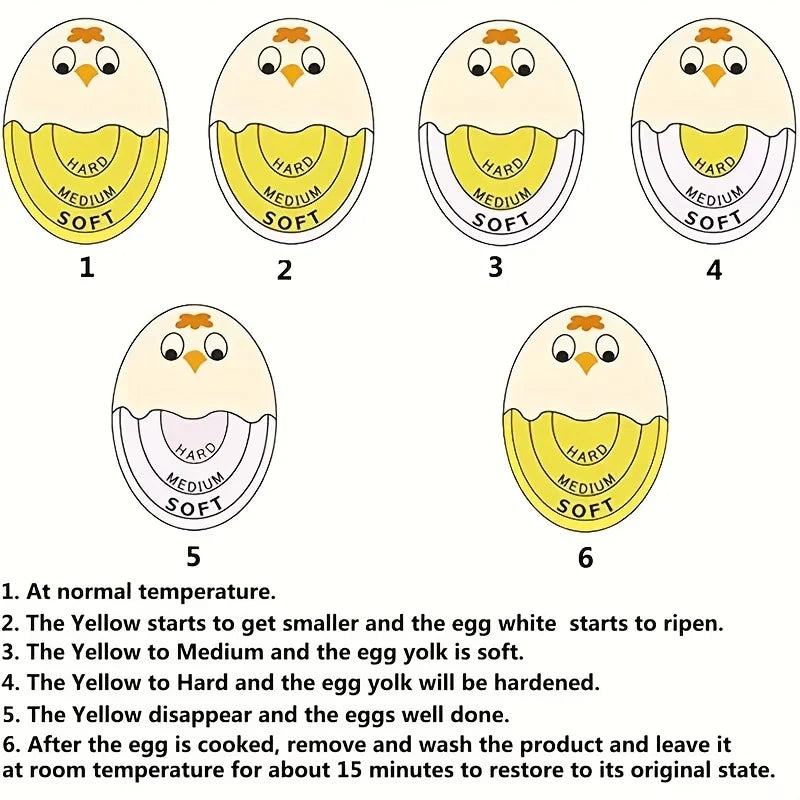 HARD
MEDIUM
SOFT
1

HARD
MEDIUM
SOFT
2

HARD
MEDIUM
SOFT
3

HARD
MEDIUM
SOFT
4

HARD
MEDIUM
SOFT
5

HARD
MEDIUM
SOFT
6

1. At normal temperature.
2. The Yellow starts to get smaller and the egg white starts to ripen.
3. The Yellow to Medium and the egg yolk is soft.
4. The Yellow to Hard and the egg yolk will be hardened.
5. The Yellow disappear and the eggs well done.
6. After the egg is cooked, remove and wash the product and leave it at room temperature for about 15 minutes to restore to its original state.