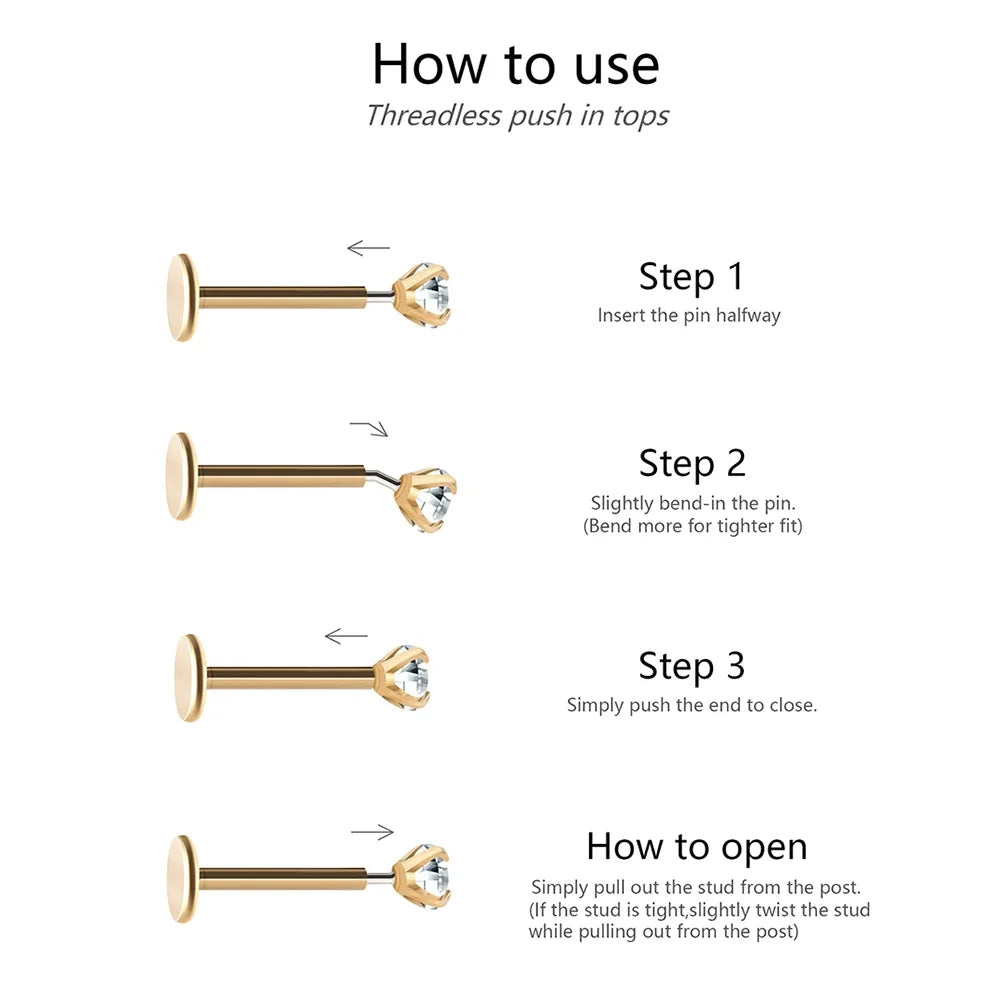 How to use
Threadless push in tops

Step 1
Insert the pin halfway

Step 2
Slightly bend-in the pin.
(Bend more for tighter fit)

Step 3
Simply push the end to close.

How to open
Simply pull out the stud from the post.
(If the stud is tight,slightly twist the stud while pulling out from the post)