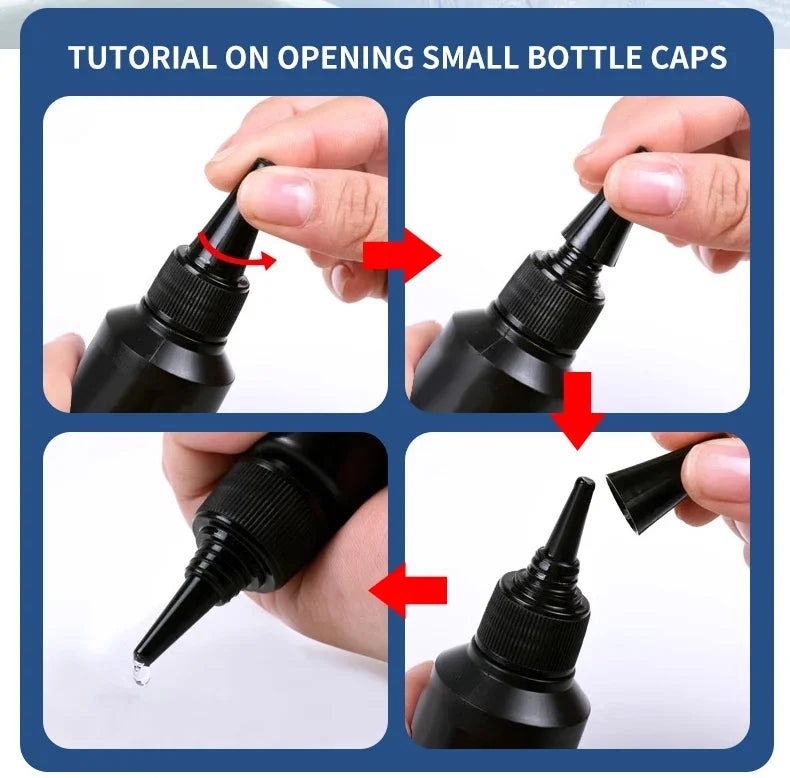 TUTORIAL ON OPENING SMALL BOTTLE CAPS