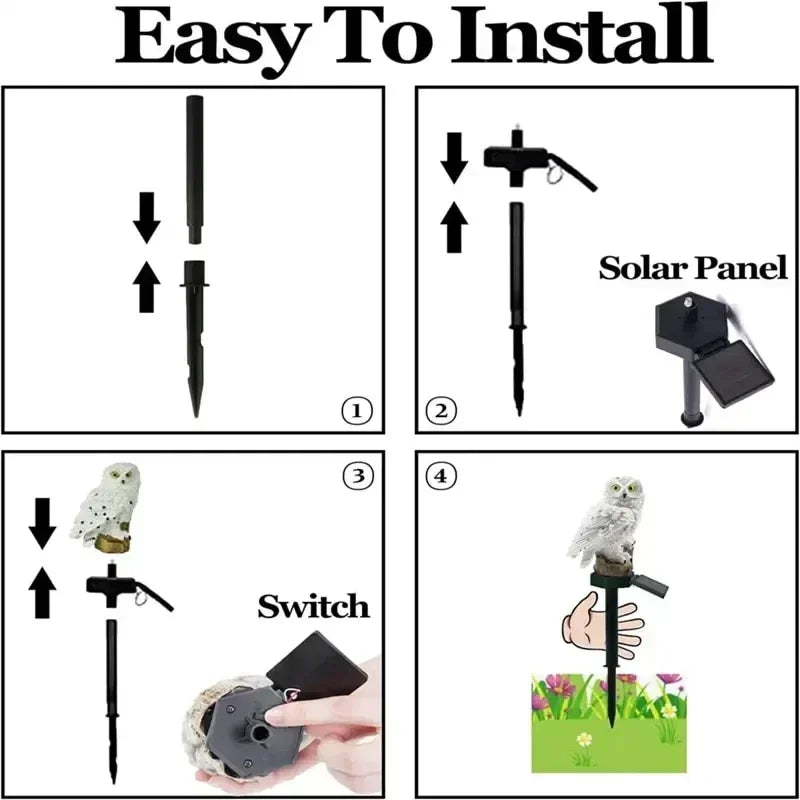 Easy To Install

①

②

Solar Panel

③

Switch

④