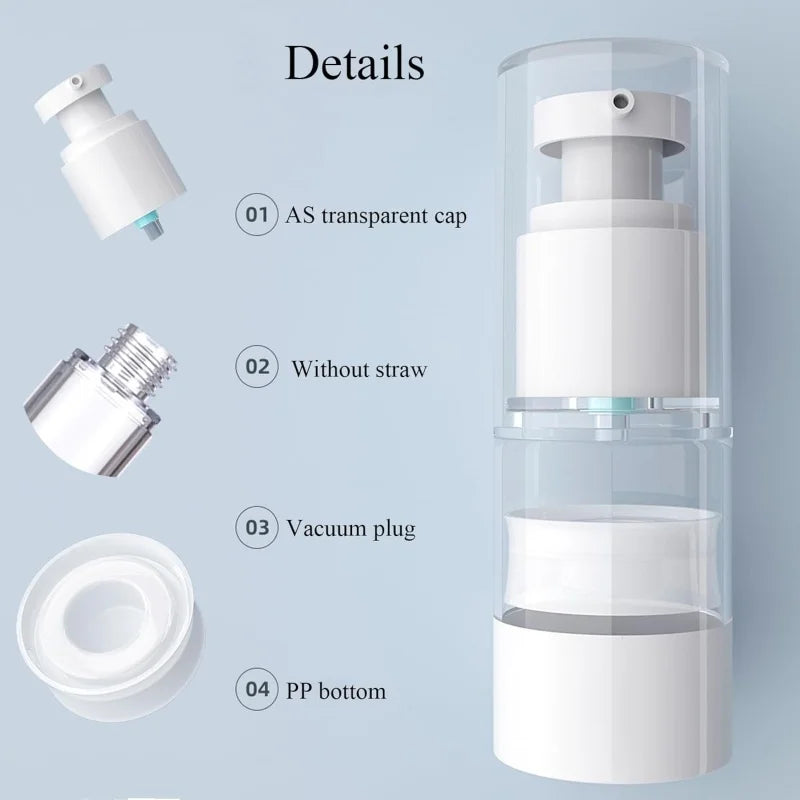 Details

01 AS transparent cap

02 Without straw

03 Vacuum plug

04 PP bottom