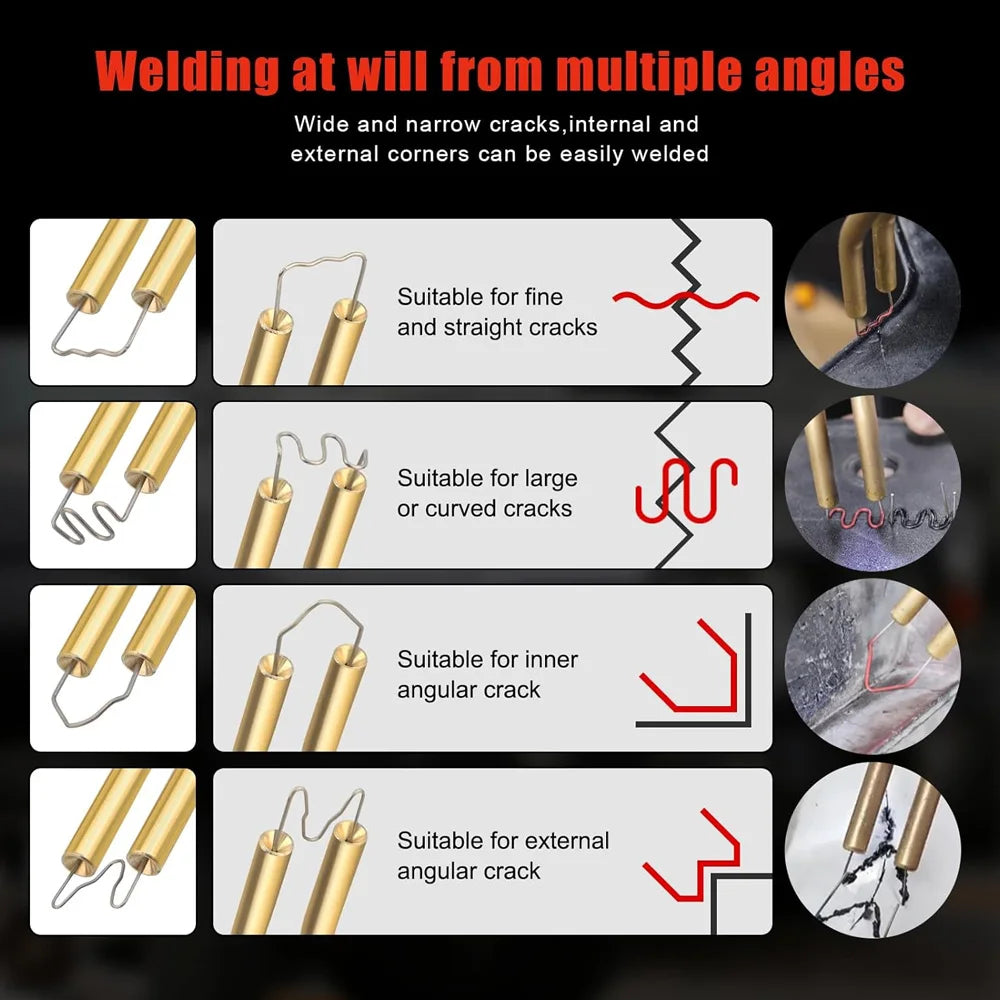 Welding at will from multiple angles

Wide and narrow cracks,internal and external corners can be easily welded

Suitable for fine and straight cracks

Suitable for large or curved cracks

Suitable for inner angular crack

Suitable for external angular crack