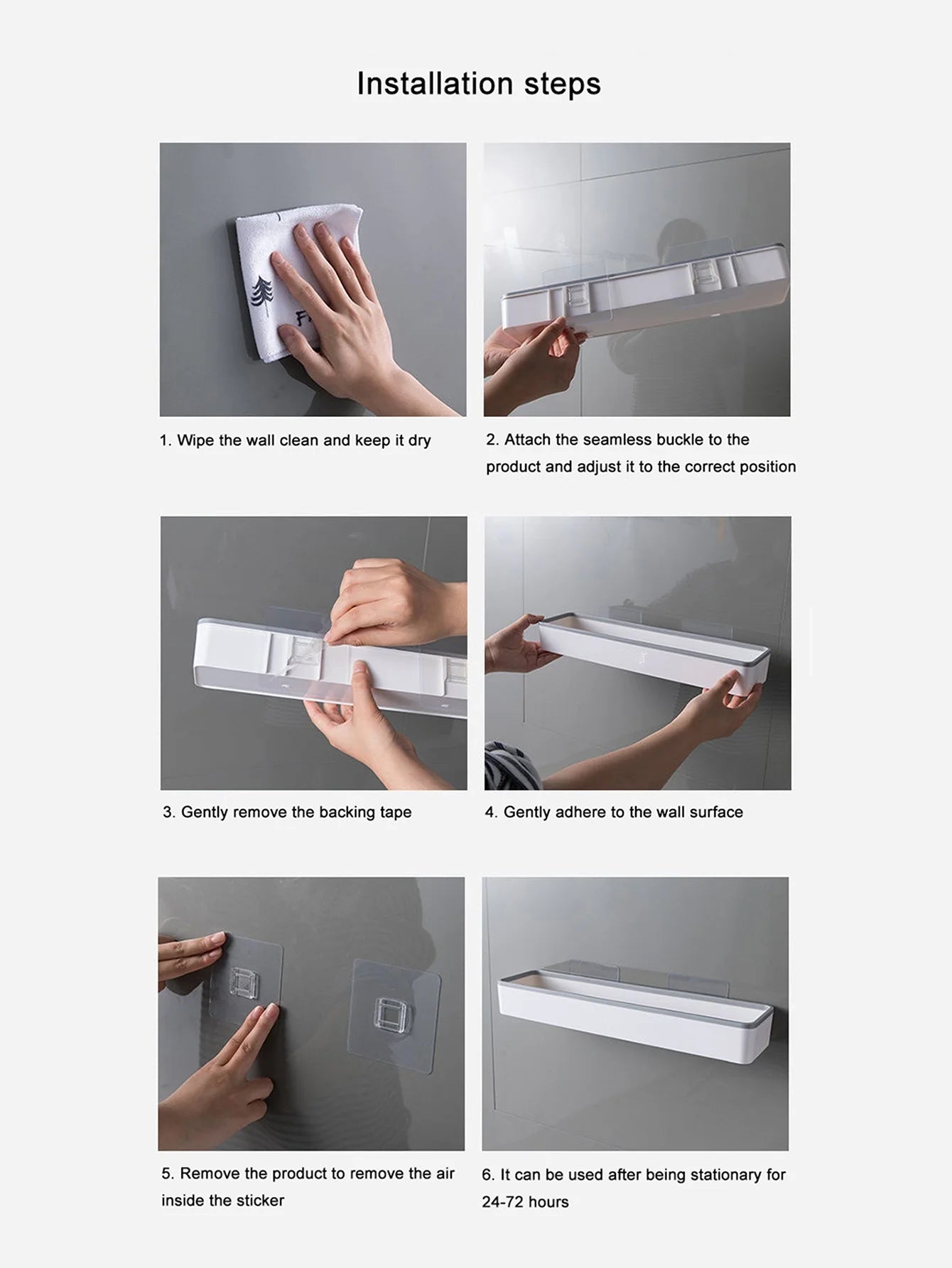 Installation steps

1. Wipe the wall clean and keep it dry

2. Attach the seamless buckle to the product and adjust it to the correct position

3. Gently remove the backing tape

4. Gently adhere to the wall surface

5. Remove the product to remove the air inside the sticker

6. It can be used after being stationary for 24-72 hours