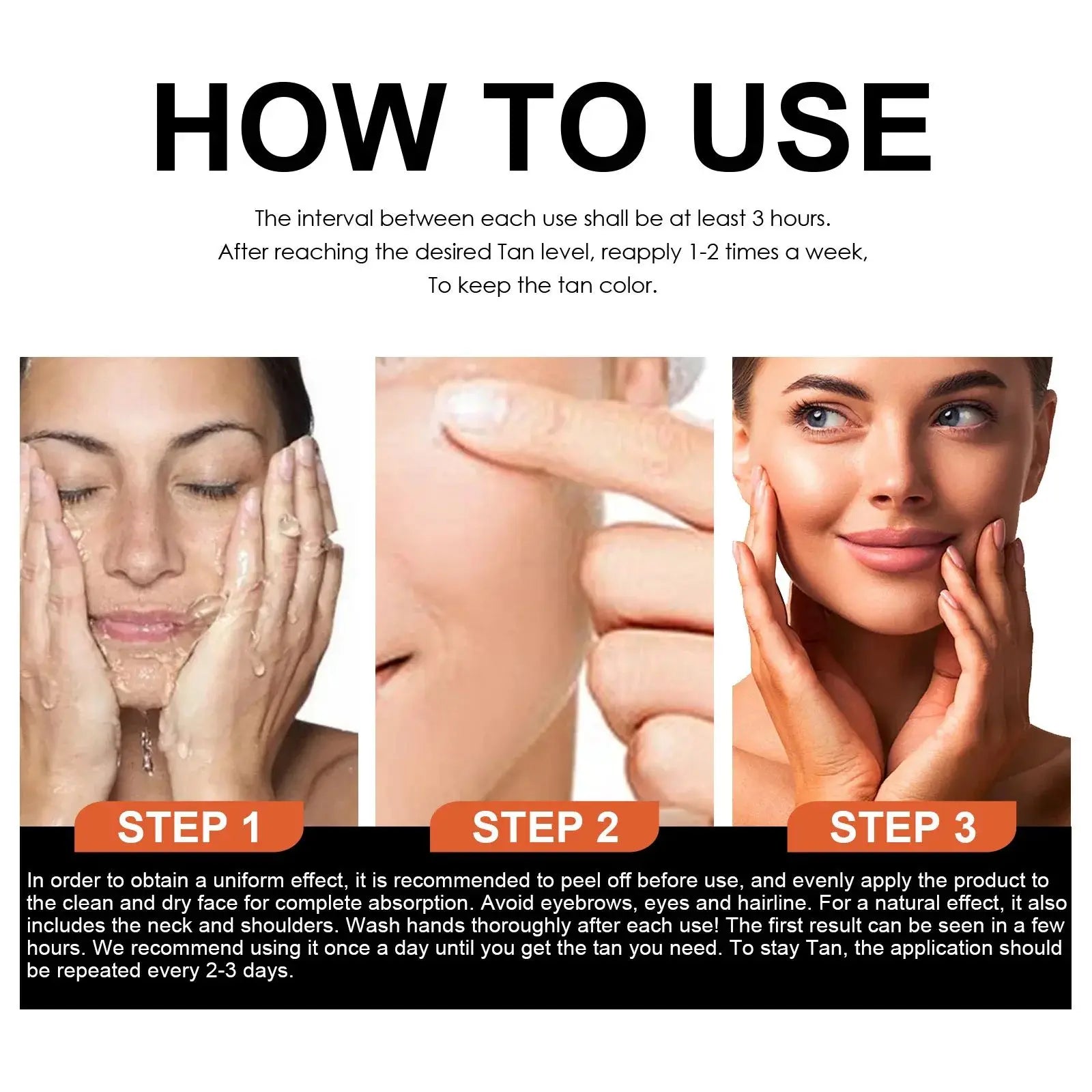 HOW TO USE

The interval between each use shall be at least 3 hours.
After reaching the desired Tan level, reapply 1-2 times a week,
To keep the tan color.

STEP 1

STEP 2

STEP 3

In order to obtain a uniform effect, it is recommended to peel off before use, and evenly apply the product to the clean and dry face for complete absorption. Avoid eyebrows, eyes and hairline. For a natural effect, it also includes the neck and shoulders. Wash hands thoroughly after each use! The first result can be seen in a few hours. We recommend using it once a day until you get the tan you need. To stay Tan, the application should be repeated every 2-3 days.