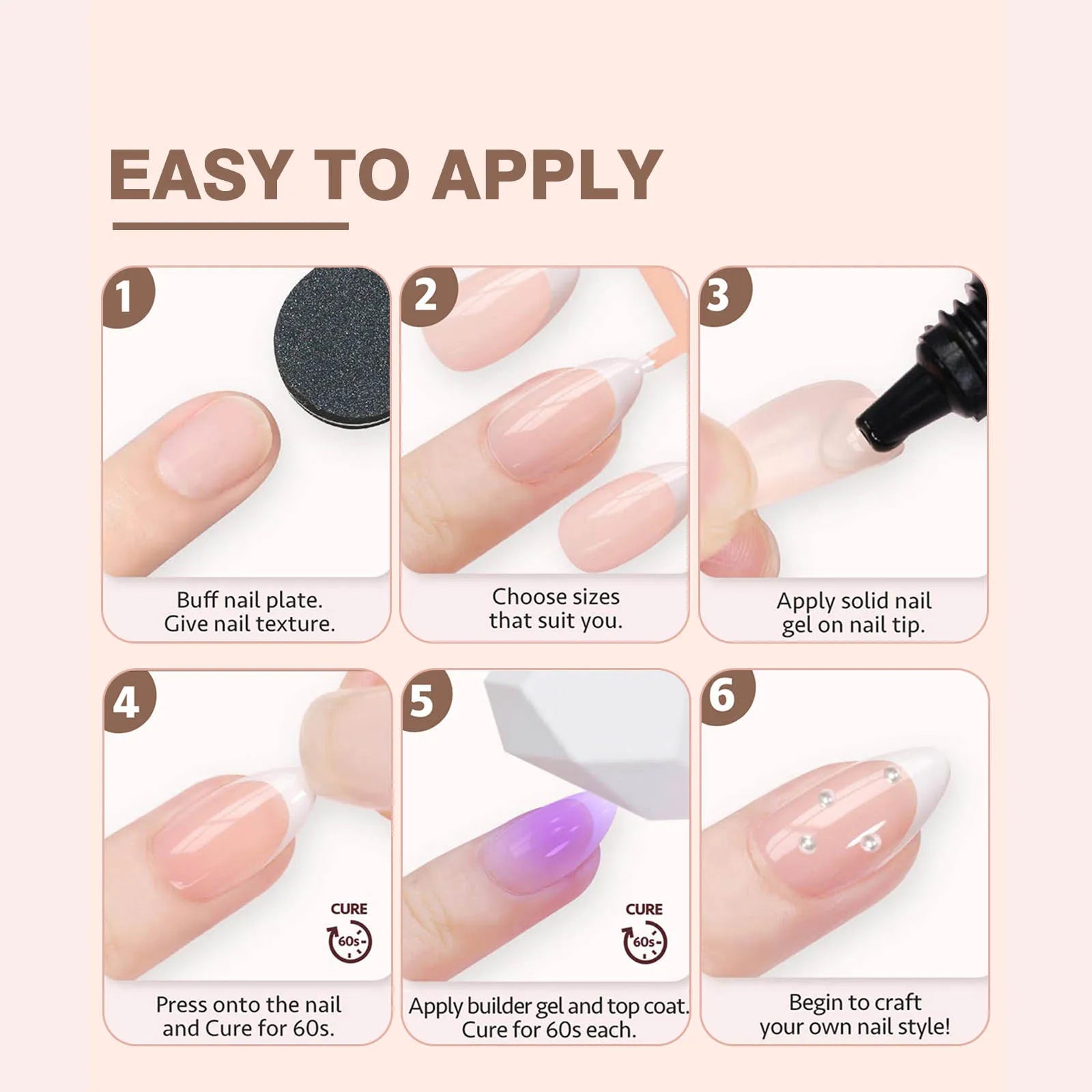 EASY TO APPLY

1

Buff nail plate.
Give nail texture.

2

Choose sizes
that suit you.

3

Apply solid nail
gel on nail tip.

4

CURE
60s

Press onto the nail
and Cure for 60s.

5

CURE
60s

Apply builder gel and top coat.
Cure for 60s each.

6

Begin to craft
your own nail style!