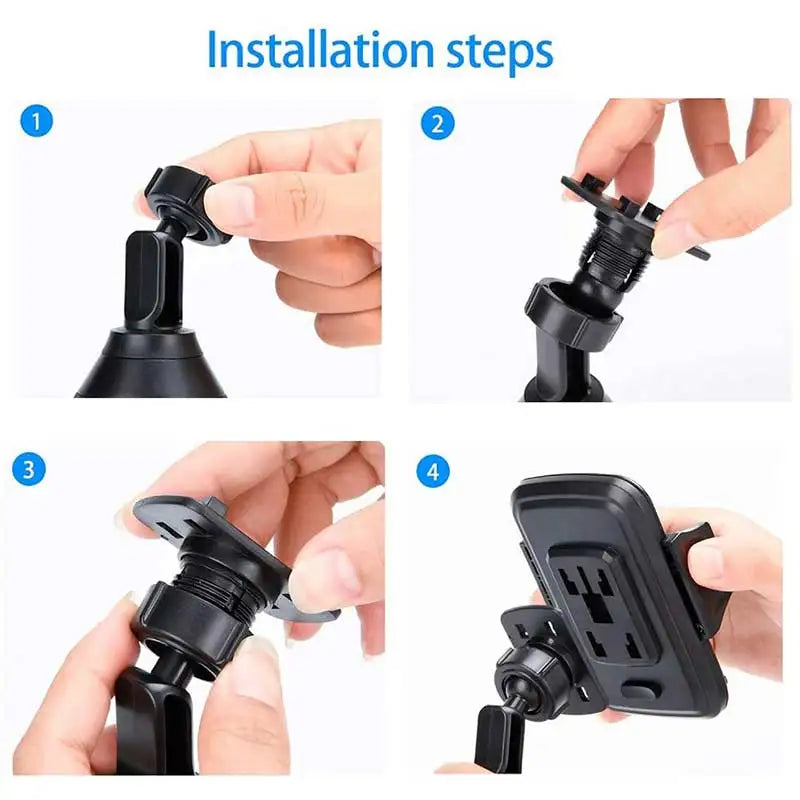 Installation steps

1

2

3

4