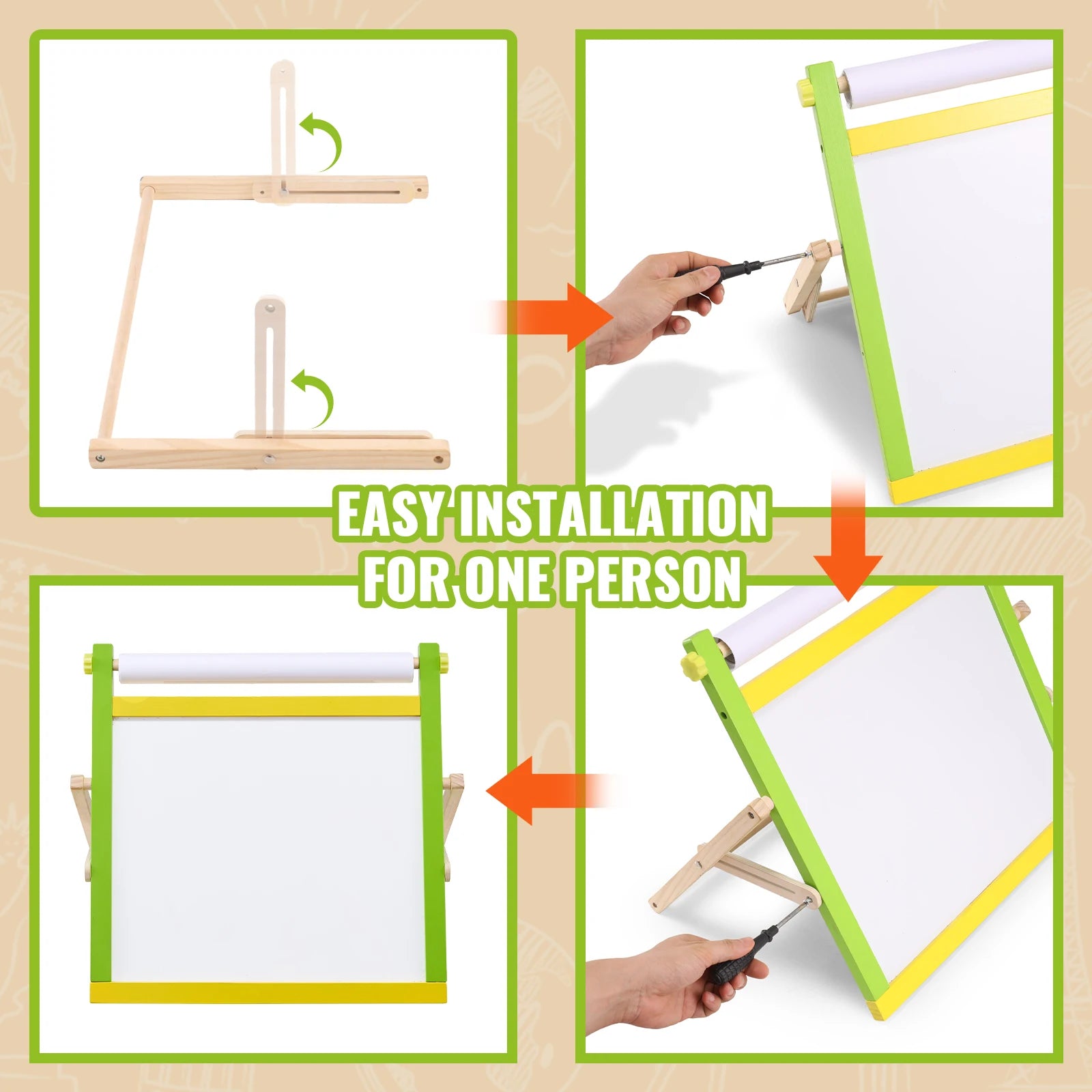 EASY INSTALLATION
FOR ONE PERSON