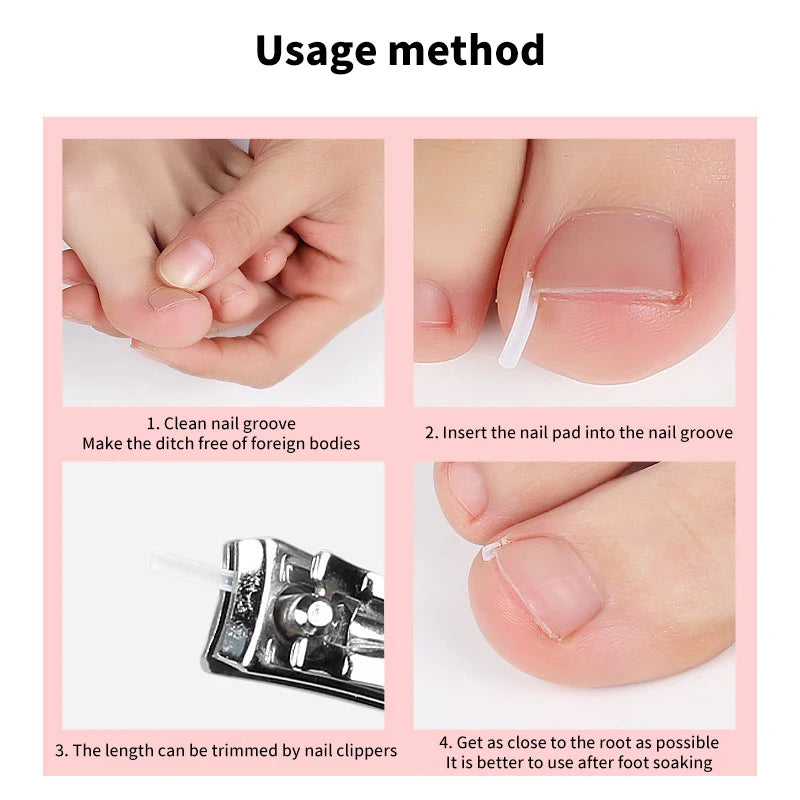 Usage method

1. Clean nail groove
Make the ditch free of foreign bodies

2. Insert the nail pad into the nail groove

3. The length can be trimmed by nail clippers

4. Get as close to the root as possible
It is better to use after foot soaking