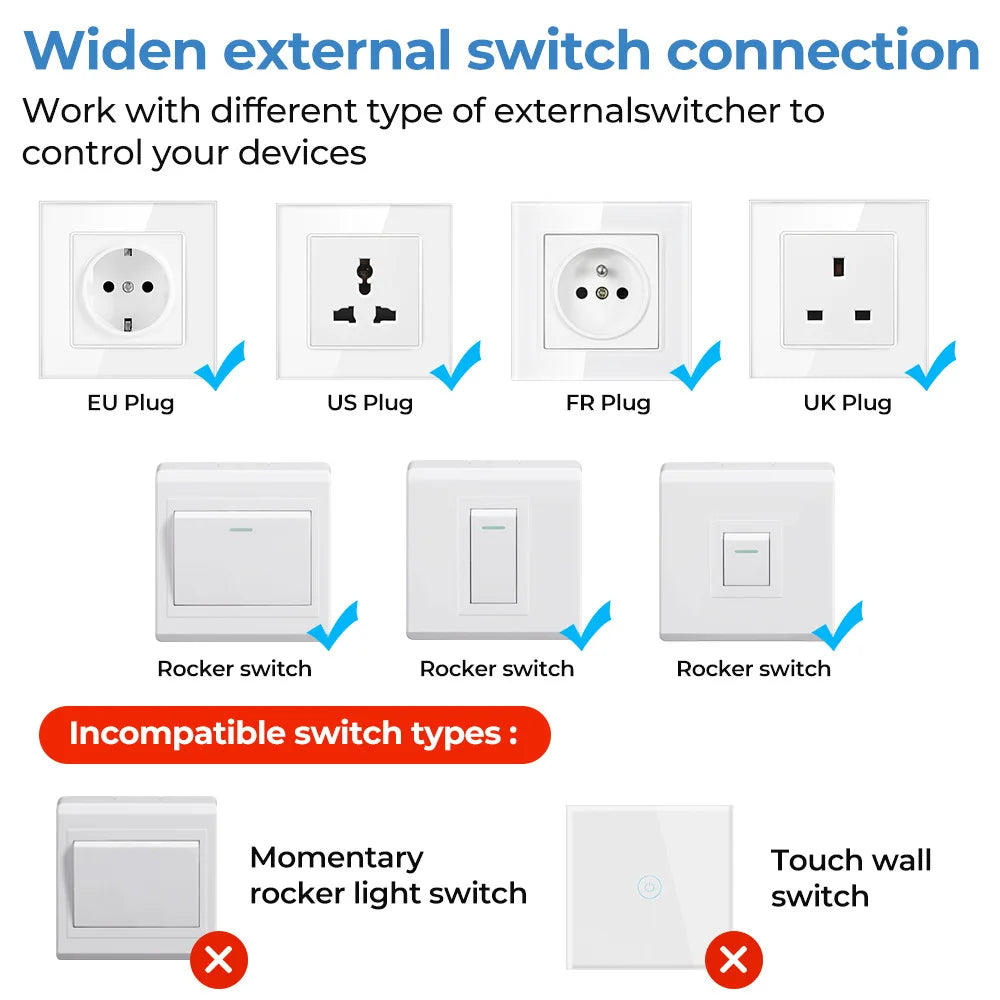 Widen external switch connection

Work with different type of externalswitcher to control your devices

EU Plug

US Plug

FR Plug

UK Plug

Rocker switch

Rocker switch

Rocker switch

Incompatible switch types :

Momentary rocker light switch

Touch wall switch